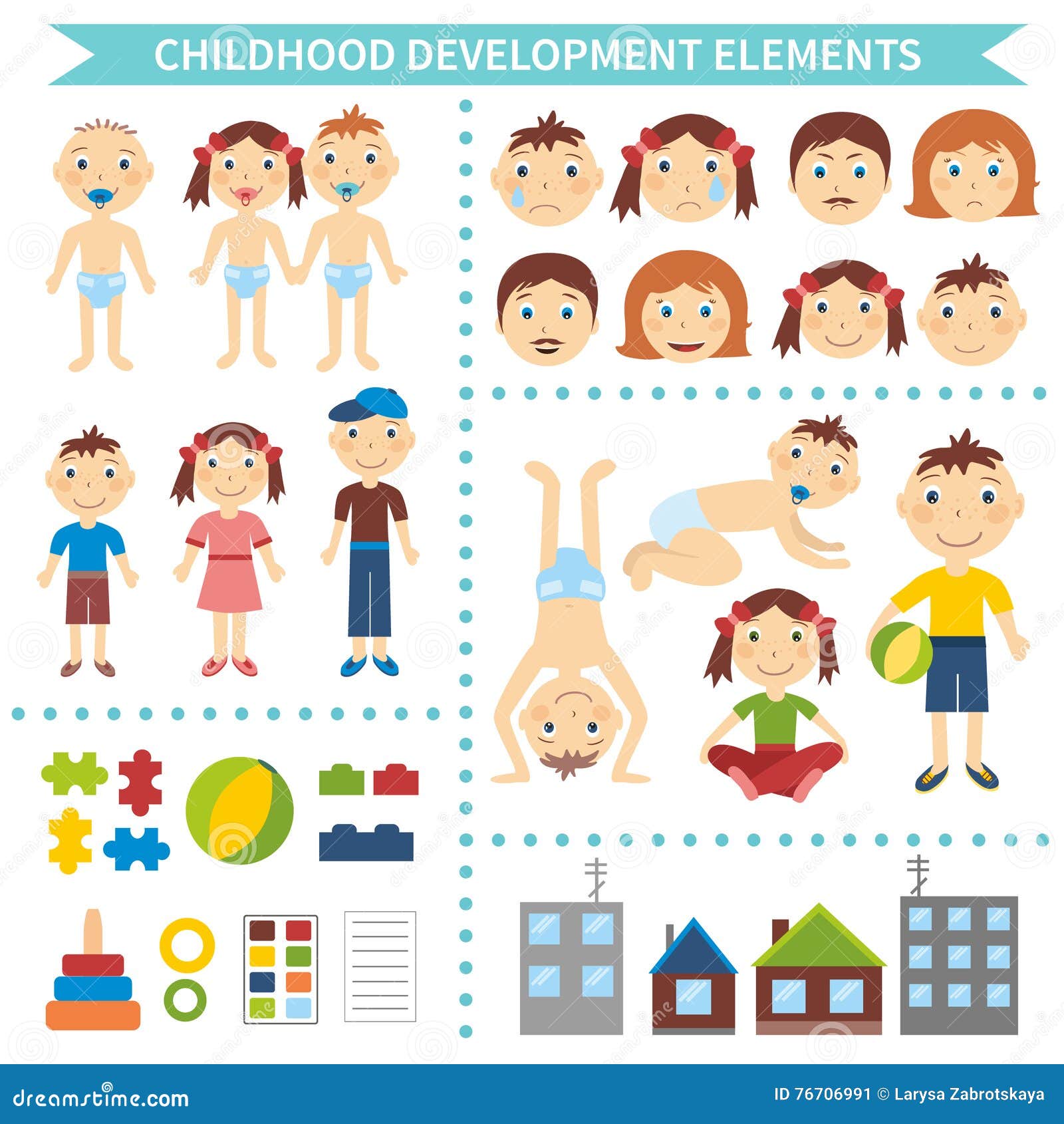 CHILDHOOD DEVELOPMENT ELEMENTS

dreamstime.com

ID 76706991 © Larysa Zabrotskaya