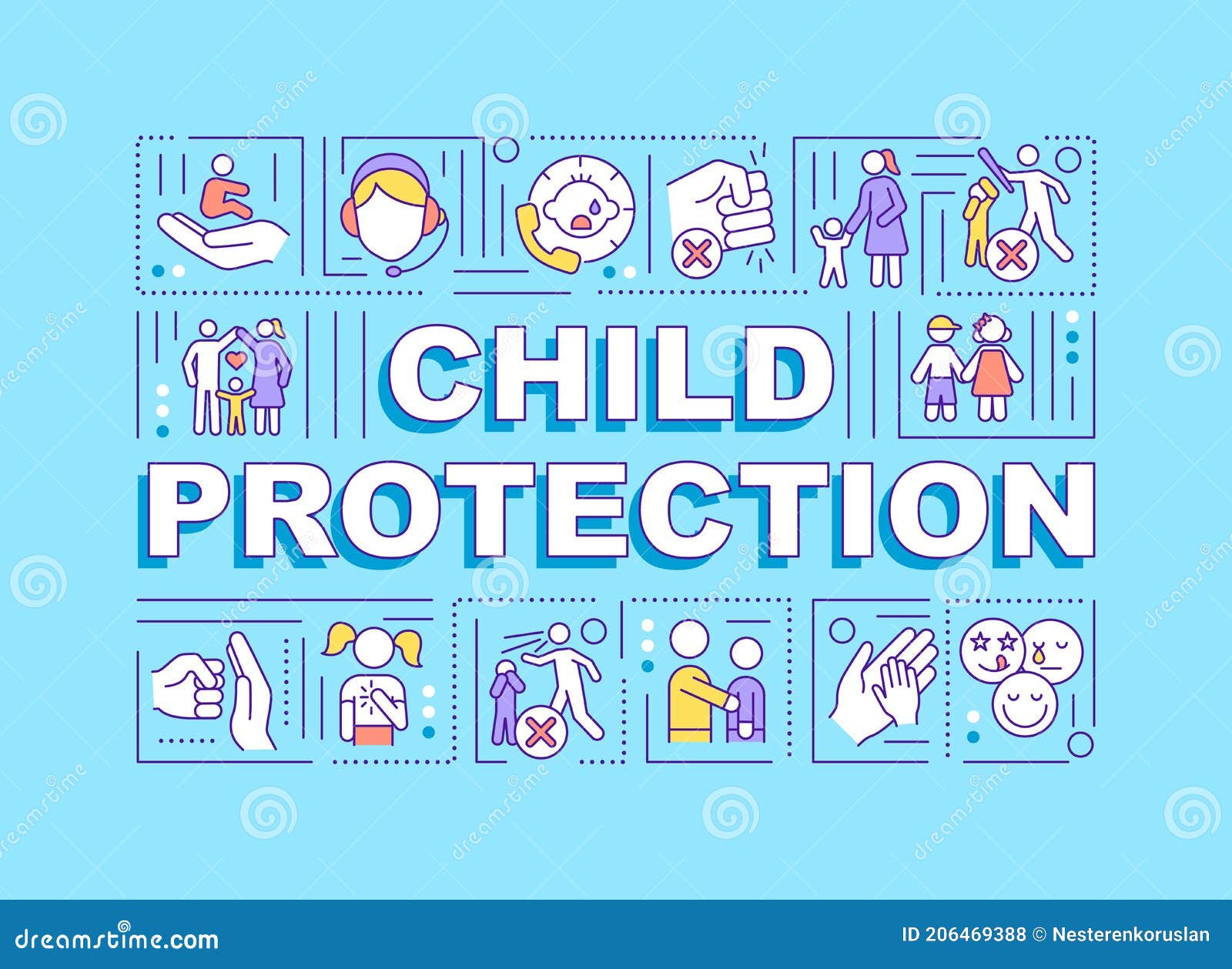 CHILD PROTECTION

dreamstime.com

ID 206469388 © Nesterenkoruslan