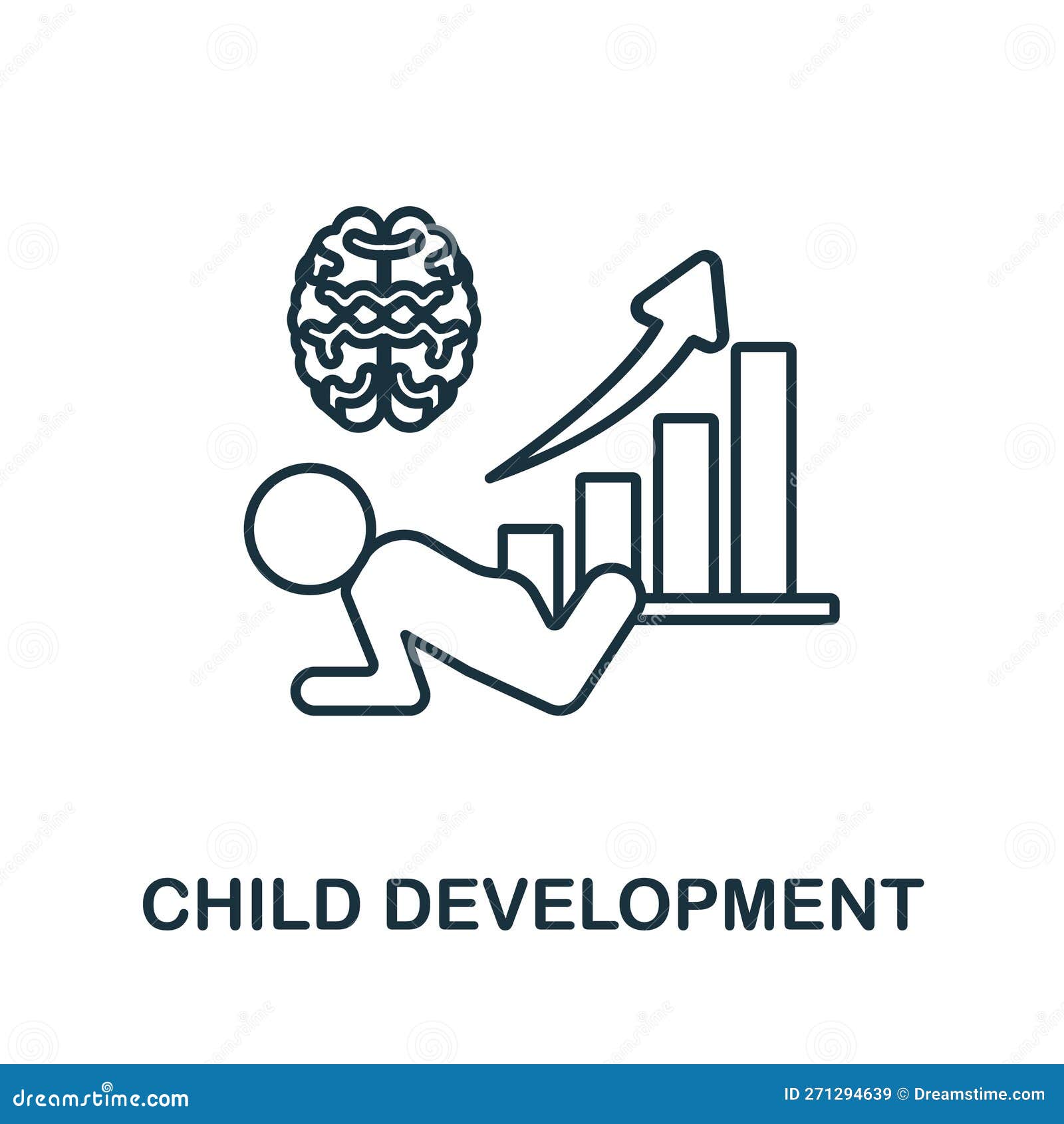 CHILD DEVELOPMENT

dreamstime.com

ID 271294639 © Dreamstime.com