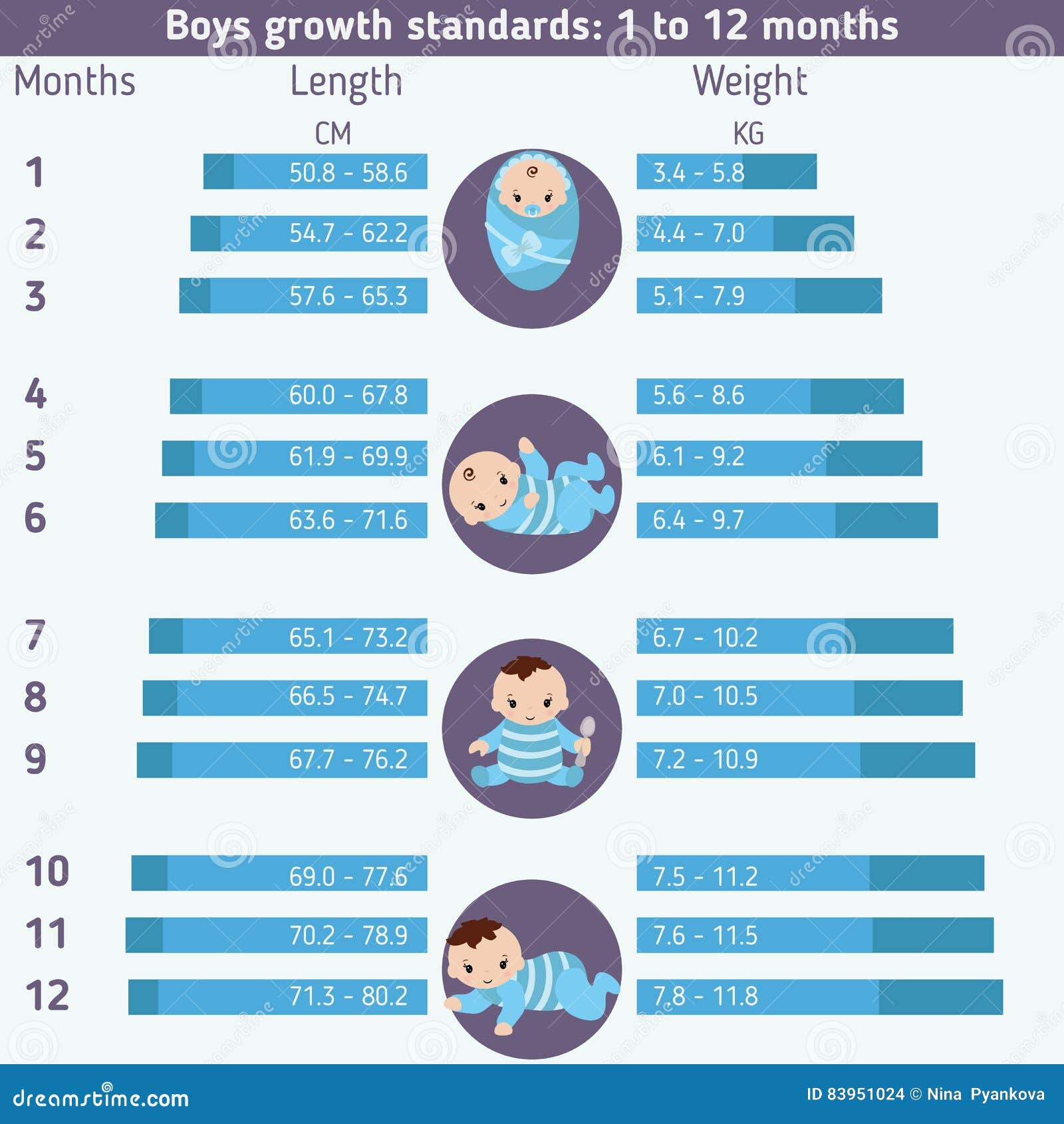 Boys growth standards: 1 to 12 months

| Months | Length CM | Weight KG |
|---|---|---|
| 1 | 50.8 - 58.6 | 3.4 - 5.8 |
| 2 | 54.7 - 62.2 | 4.4 - 7.0 |
| 3 | 57.6 - 65.3 | 5.1 - 7.9 |
| 4 | 60.0 - 67.8 | 5.6 - 8.6 |
| 5 | 61.9 - 69.9 | 6.1 - 9.2 |
| 6 | 63.6 - 71.6 | 6.4 - 9.7 |
| 7 | 65.1 - 73.2 | 6.7 - 10.2 |
| 8 | 66.5 - 74.7 | 7.0 - 10.5 |
| 9 | 67.7 - 76.2 | 7.2 - 10.9 |
| 10 | 69.0 - 77.6 | 7.5 - 11.2 |
| 11 | 70.2 - 78.9 | 7.6 - 11.5 |
| 12 | 71.3 - 80.2 | 7.8 - 11.8 |

dreamstime.com
ID 83951024 © Nina Pyankova