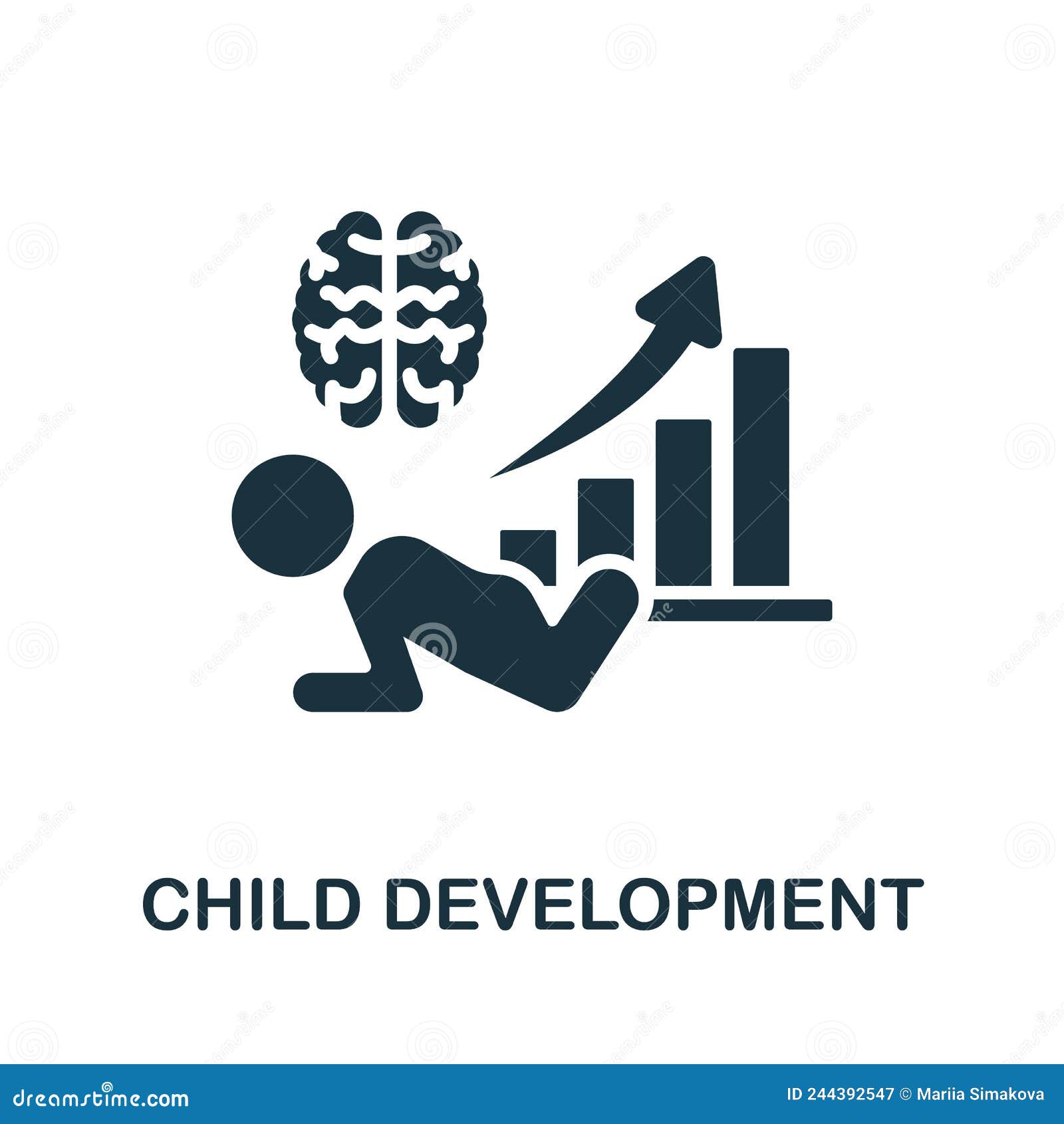 CHILD DEVELOPMENT

dreamstime.com

ID 244392547 © Mariia Simakova