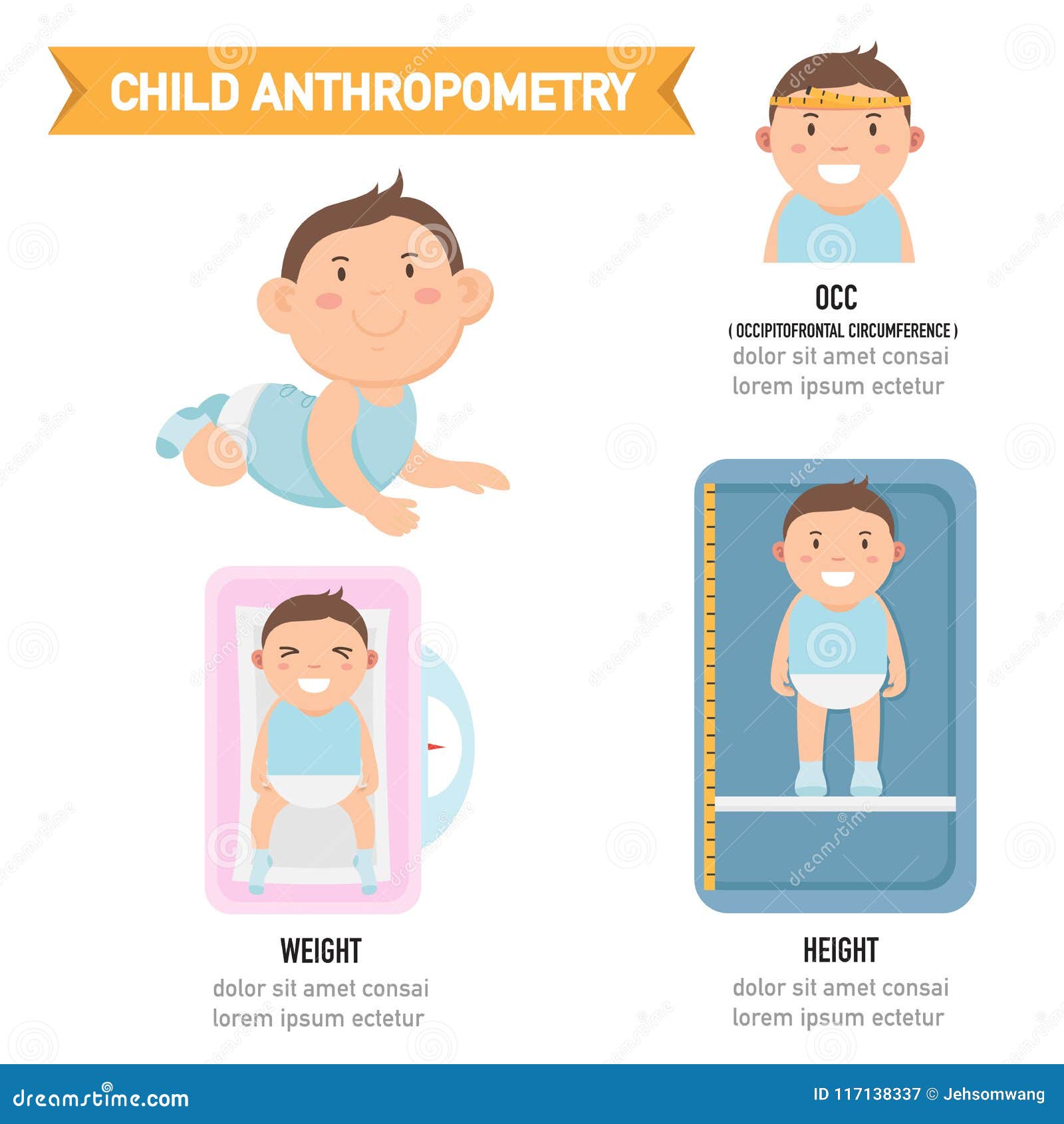 CHILD ANTHROPOMETRY

OCC
( OCCIPITOFRONTAL CIRCUMFERENCE )
dolor sit amet consai
lorem ipsum ectetur

WEIGHT
dolor sit amet consai
lorem ipsum ectetur

HEIGHT
dolor sit amet consai
lorem ipsum ectetur

dreamstime.com

ID 117138337 © Jehsomwang