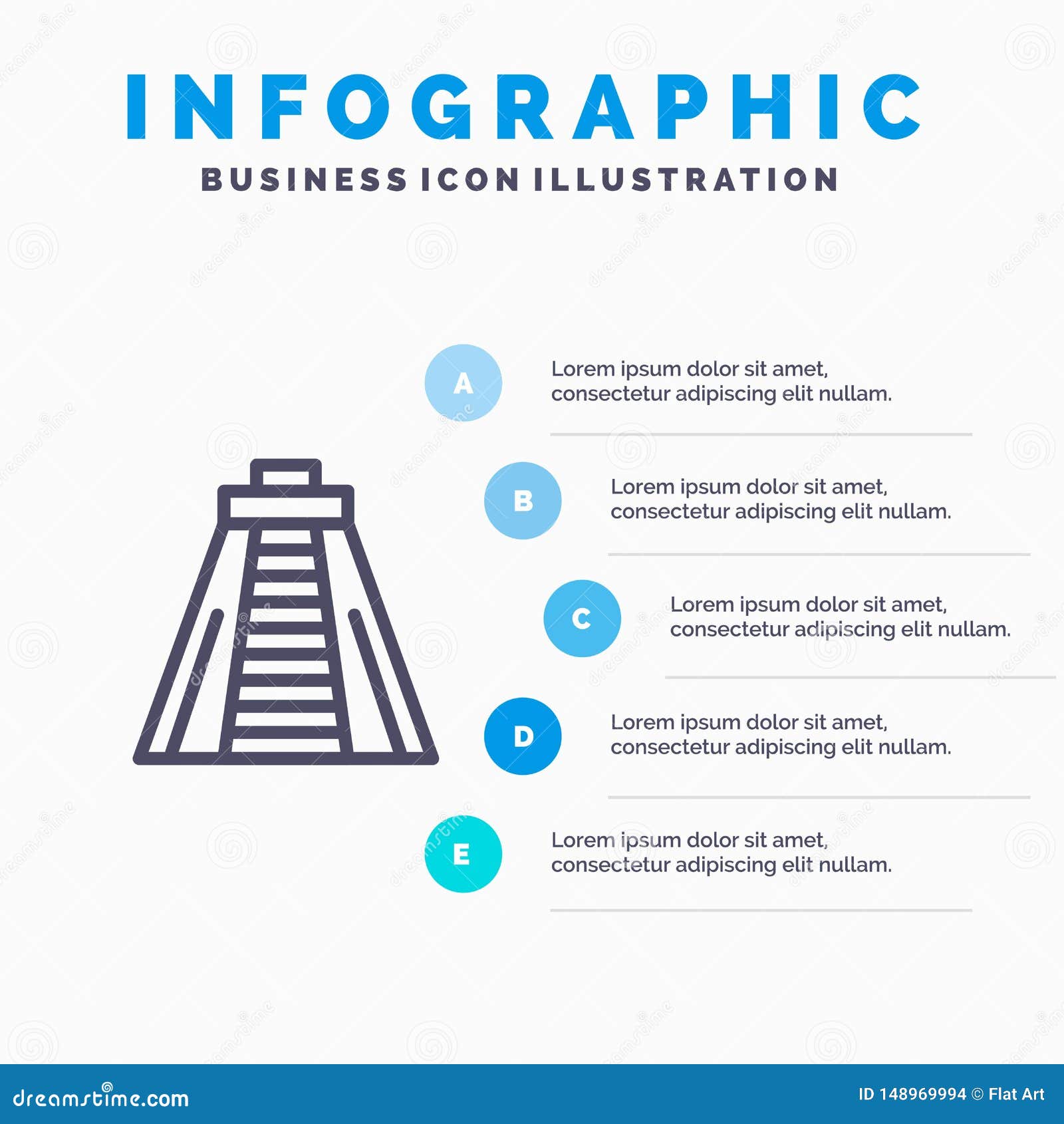 INFOGRAPHIC
BUSINESS ICON ILLUSTRATION

A
Lorem ipsum dolor sit amet, consectetur adipiscing elit nullam.

B
Lorem ipsum dolor sit amet, consectetur adipiscing elit nullam.

C
Lorem ipsum dolor sit amet, consectetur adipiscing elit nullam.

D
Lorem ipsum dolor sit amet, consectetur adipiscing elit nullam.

E
Lorem ipsum dolor sit amet, consectetur adipiscing elit nullam.

dreamstime.com
ID 148969994 © Flat Art