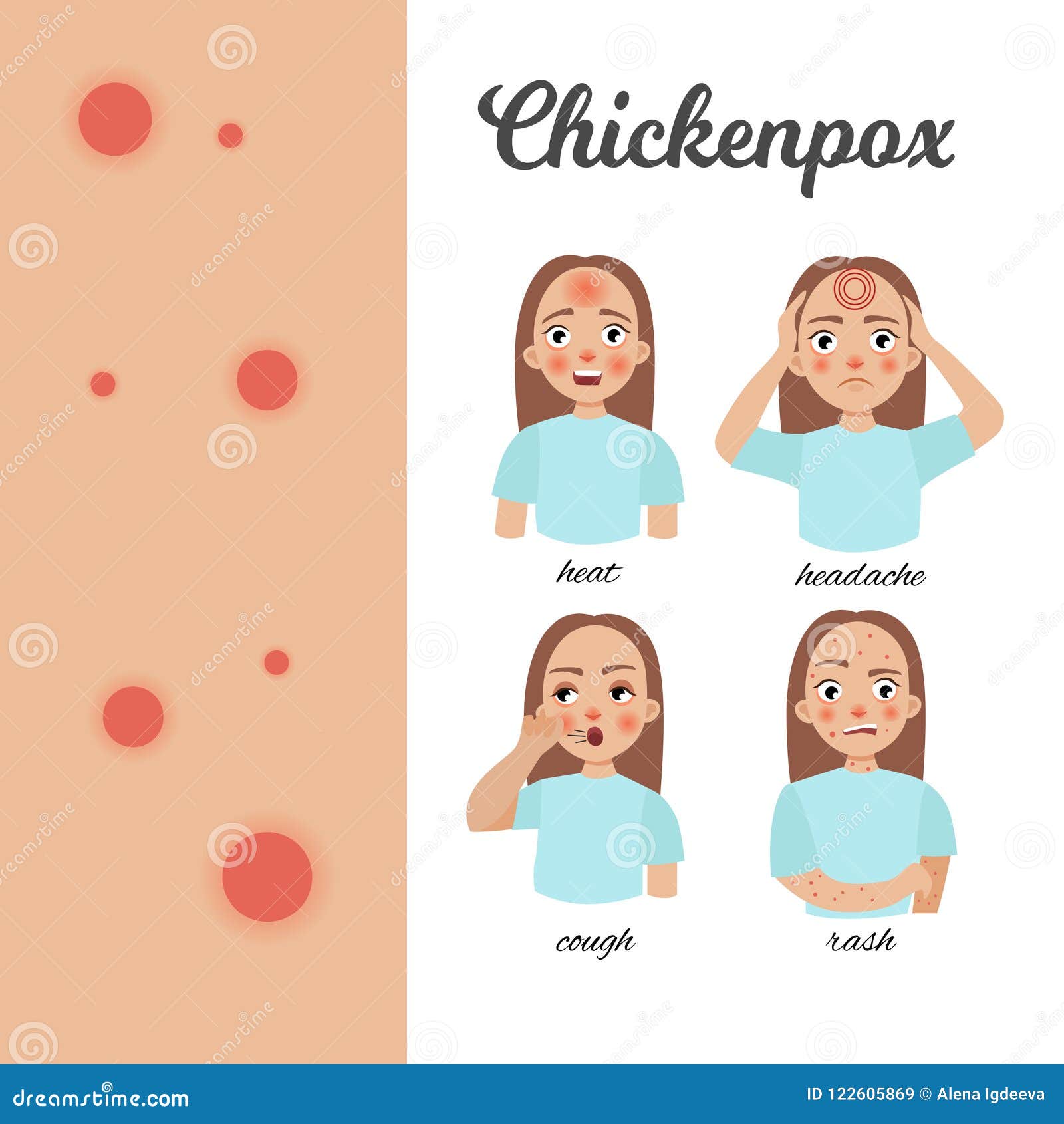 Chickenpox

heat

headache

cough

rash

dreamstime.com

ID 122605869 © Alena Igdeeva