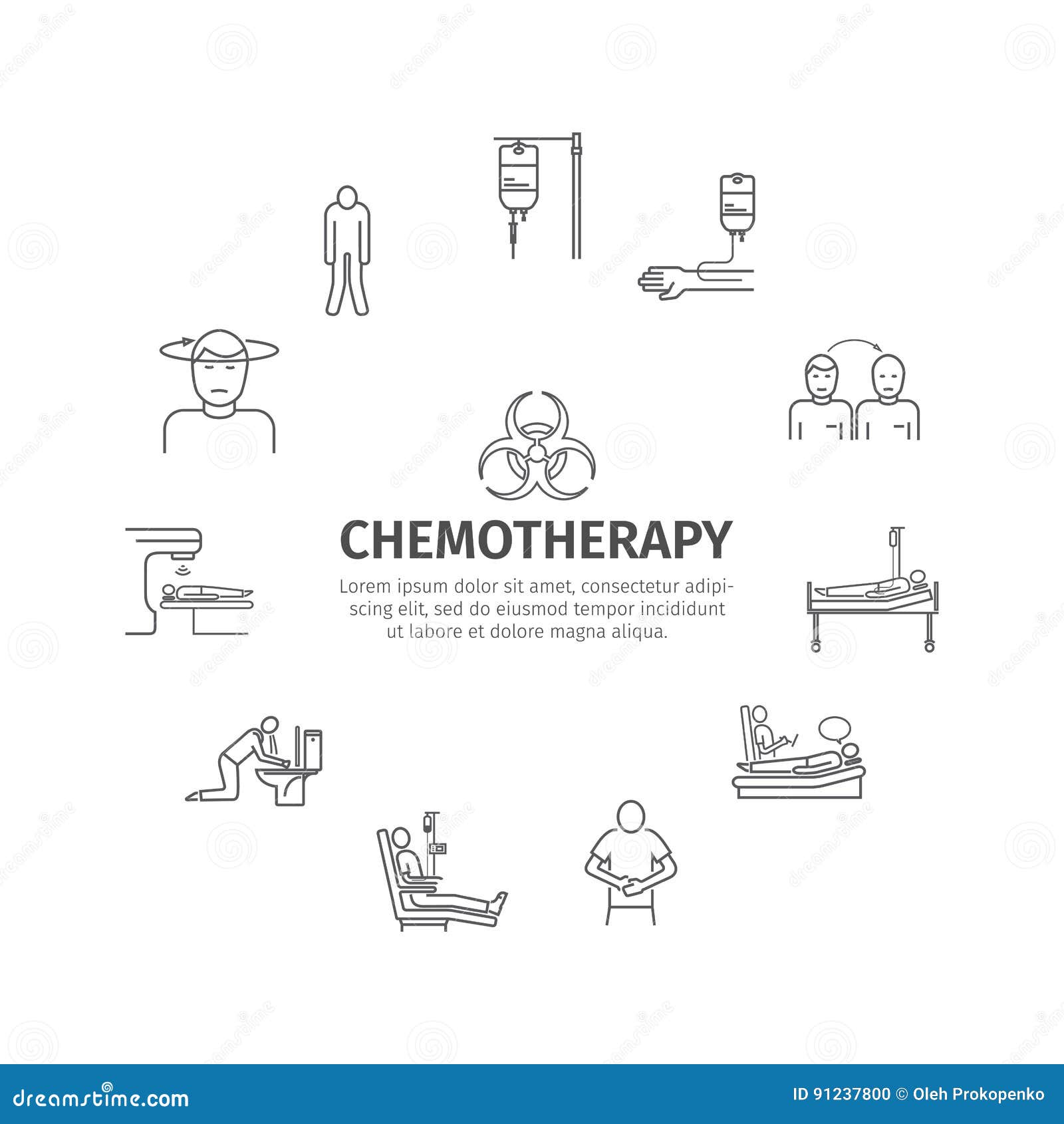 CHEMOTHERAPY

Lorem ipsum dolor sit amet, consectetur adipiscing elit, sed do eiusmod tempor incididunt ut labore et dolore magna aliqua.

dreamstime.com

ID 91237800 © Oleh Prokopenko