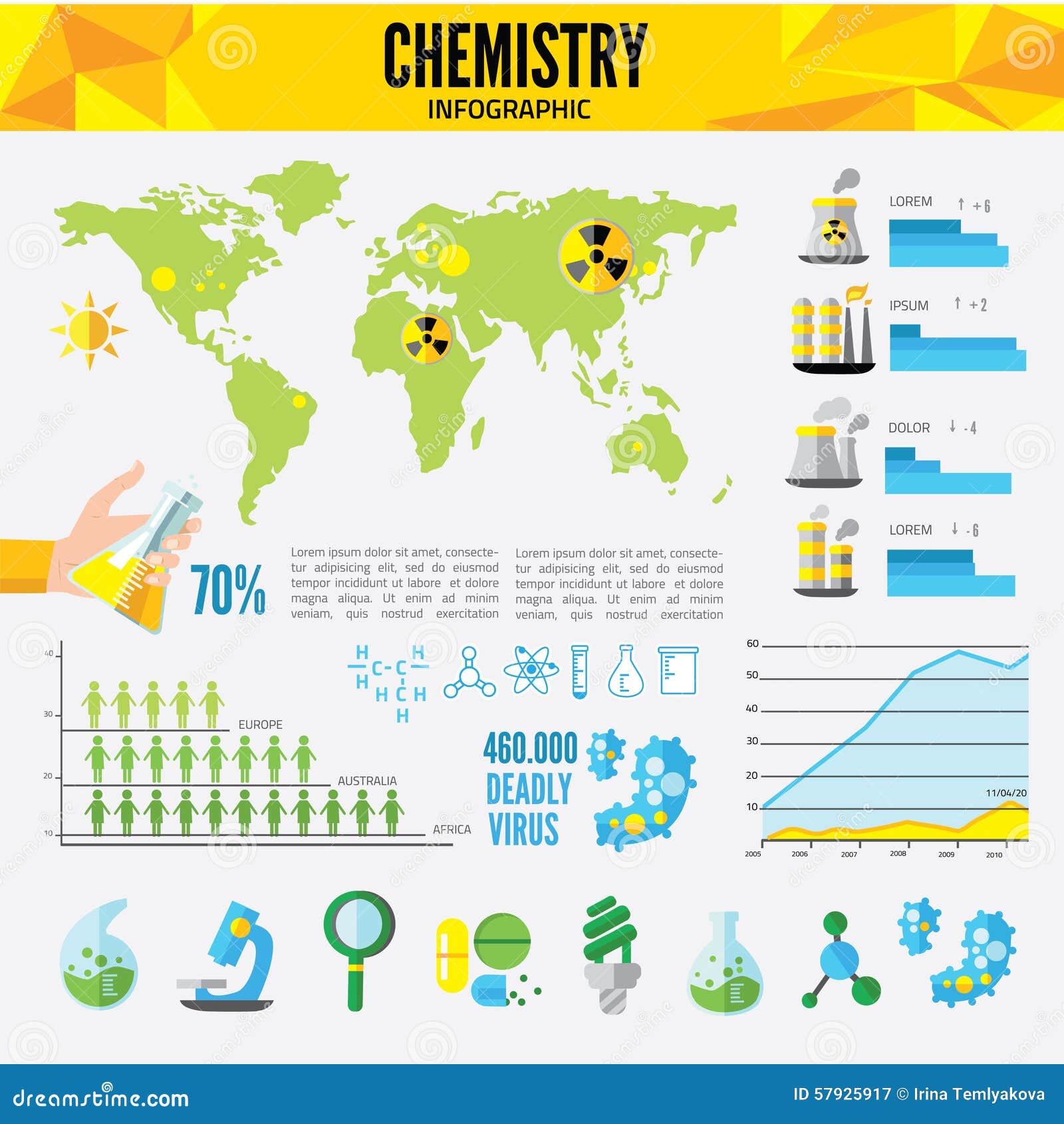 CHEMISTRY
INFOGRAPHIC

LOREM ↑ +6

IPSUM ↑ +2

DOLOR ↓ -4

LOREM ↓ -6

70%

Lorem ipsum dolor sit amet, consectetur adipisicing elit, sed do eiusmod tempor incididunt ut labore et dolore magna aliqua. Ut enim ad minim veniam, quis nostrud exercitation

Lorem ipsum dolor sit amet, consectetur adipisicing elit, sed do eiusmod tempor incididunt ut labore et dolore magna aliqua. Ut enim ad minim veniam, quis nostrud exercitation

40
30
20
10
EUROPE
AUSTRALIA
AFRICA

H H
C-C
H H C H
H

460.000
DEADLY
VIRUS

60
50
40
30
20
10
11/04/20
2005
2006
2007
2008
2009
2010

dreamstime.com
ID 57925917 © Irina Temlyakova