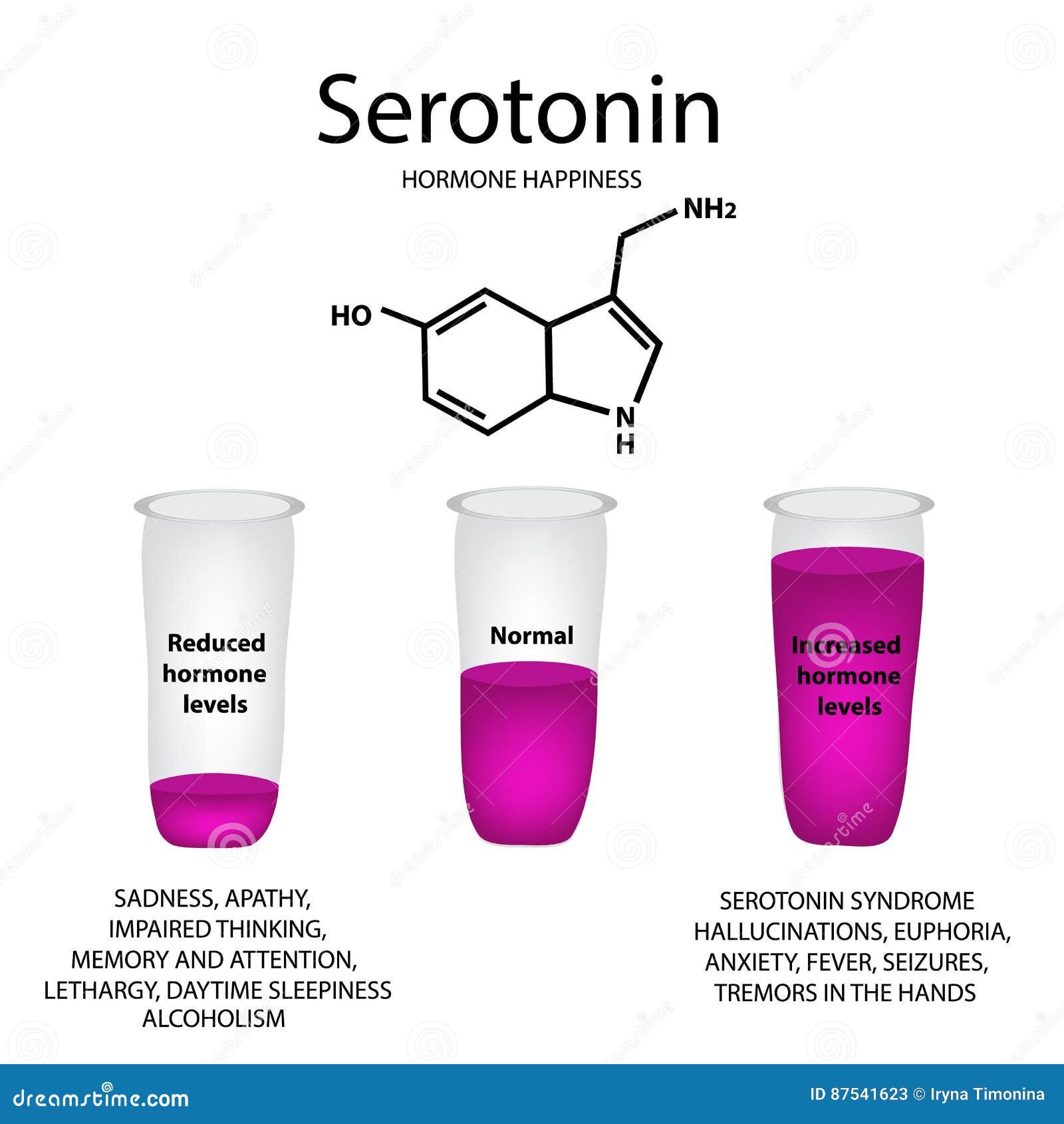 Serotonin

HORMONE HAPPINESS

$NH_2$

HO

N
H

Reduced hormone levels

Normal

Increased hormone levels

SADNESS, APATHY, IMPAIRED THINKING, MEMORY AND ATTENTION, LETHARGY, DAYTIME SLEEPINESS ALCOHOLISM

SEROTONIN SYNDROME HALLUCINATIONS, EUPHORIA, ANXIETY, FEVER, SEIZURES, TREMORS IN THE HANDS

dreamstime.com

ID 87541623 © Iryna Timonina