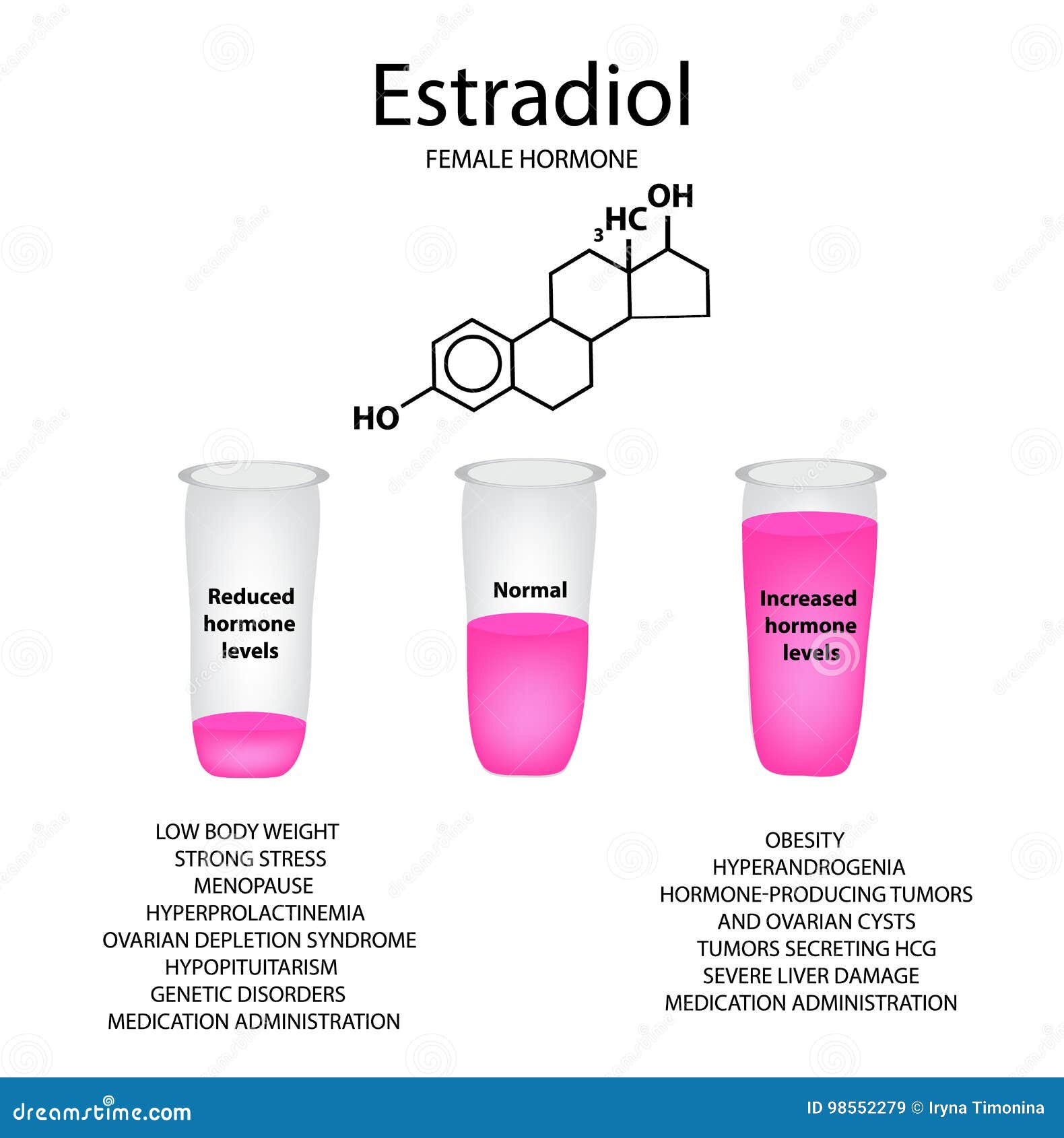 Estradiol

FEMALE HORMONE

OH
$_3$HC
HO

Reduced hormone levels

Normal

Increased hormone levels

LOW BODY WEIGHT
STRONG STRESS
MENOPAUSE
HYPERPROLACTINEMIA
OVARIAN DEPLETION SYNDROME
HYPOPITUITARISM
GENETIC DISORDERS
MEDICATION ADMINISTRATION

OBESITY
HYPERANDROGENIA
HORMONE-PRODUCING TUMORS
AND OVARIAN CYSTS
TUMORS SECRETING HCG
SEVERE LIVER DAMAGE
MEDICATION ADMINISTRATION

dreamstime.com

ID 98552279 © Iryna Timonina