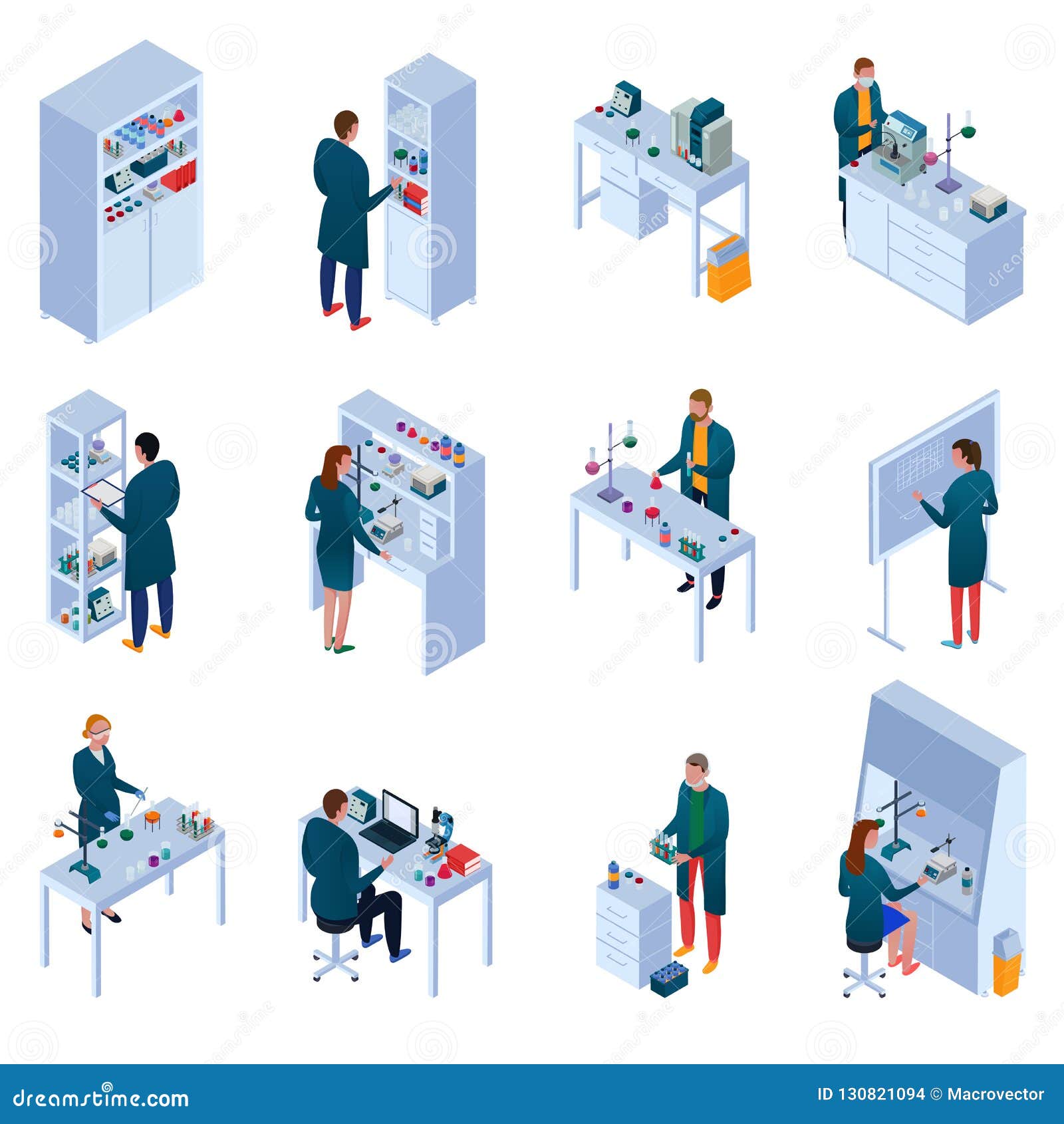 dreamstime.com

ID 130821094 © Macrovector