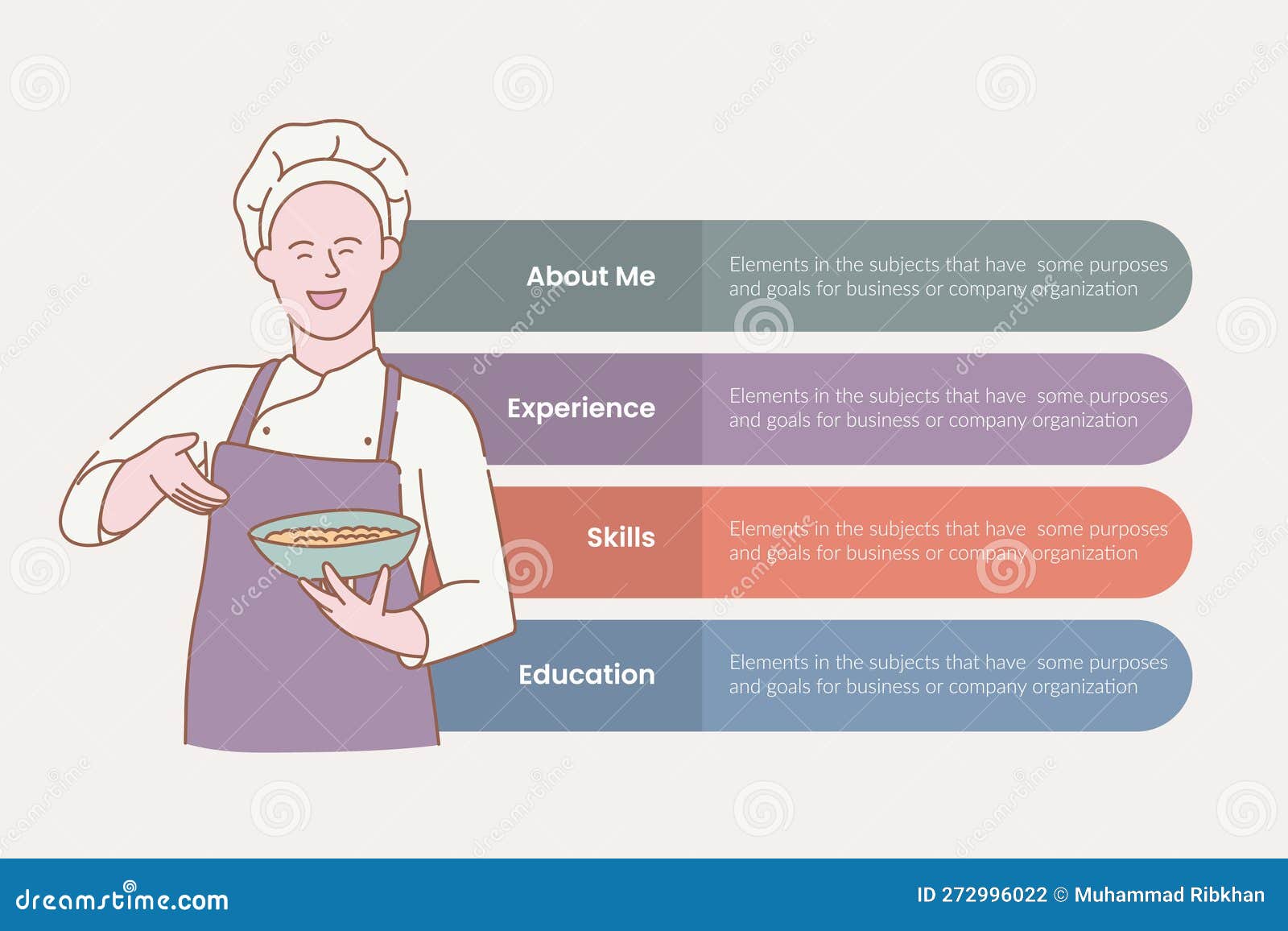 About Me

Elements in the subjects that have some purposes and goals for business or company organization

Experience

Elements in the subjects that have some purposes and goals for business or company organization

Skills

Elements in the subjects that have some purposes and goals for business or company organization

Education

Elements in the subjects that have some purposes and goals for business or company organization

dreamstime.com

ID 272996022 © Muhammad Ribkhan