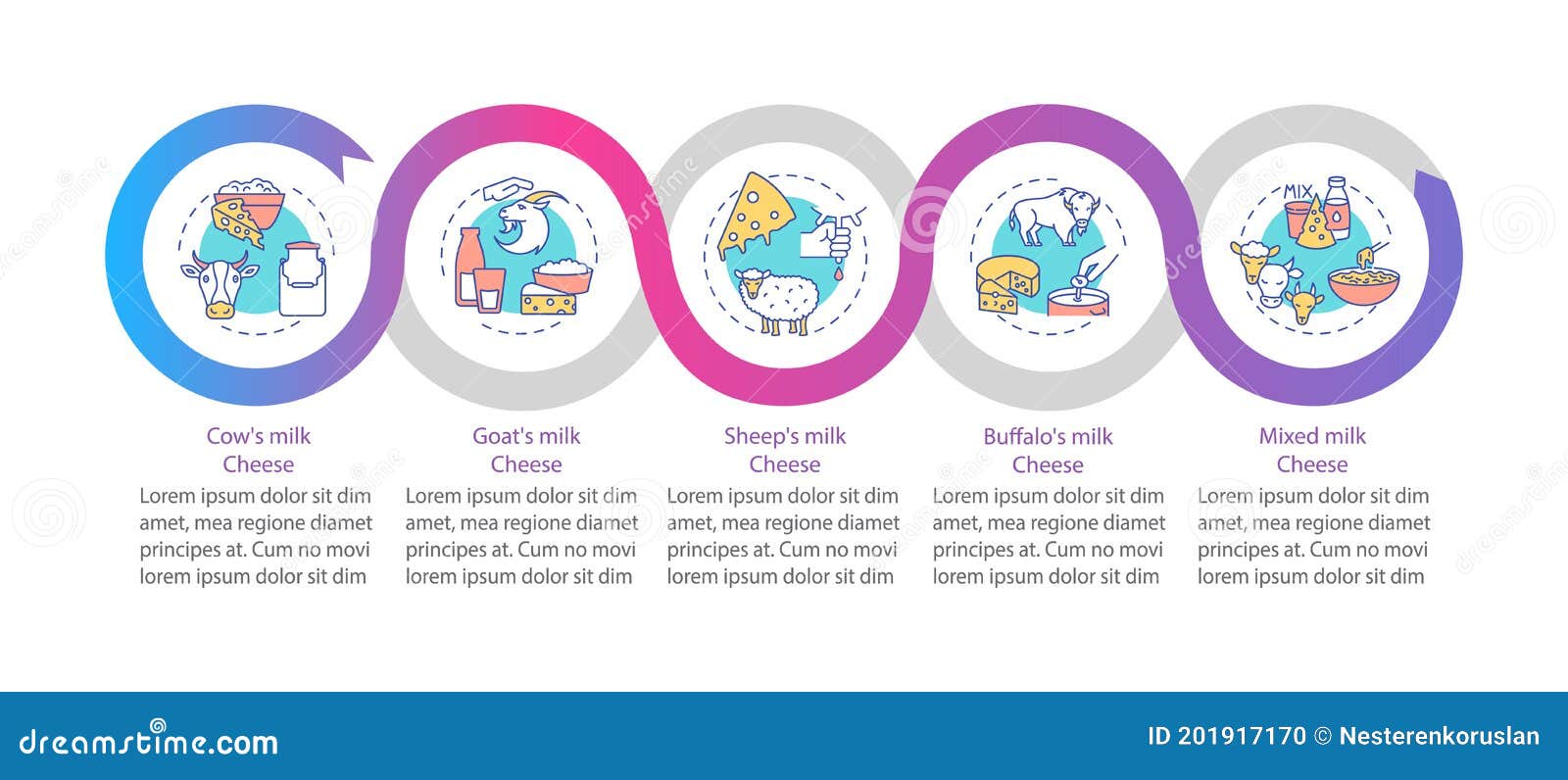 MIX

Cow's milk Cheese
Lorem ipsum dolor sit dim amet, mea regione diamet principes at. Cum no movi lorem ipsum dolor sit dim

Goat's milk Cheese
Lorem ipsum dolor sit dim amet, mea regione diamet principes at. Cum no movi lorem ipsum dolor sit dim

Sheep's milk Cheese
Lorem ipsum dolor sit dim amet, mea regione diamet principes at. Cum no movi lorem ipsum dolor sit dim

Buffalo's milk Cheese
Lorem ipsum dolor sit dim amet, mea regione diamet principes at. Cum no movi lorem ipsum dolor sit dim

Mixed milk Cheese
Lorem ipsum dolor sit dim amet, mea regione diamet principes at. Cum no movi lorem ipsum dolor sit dim

dreamstime.com
ID 201917170 © Nesterenkoruslan