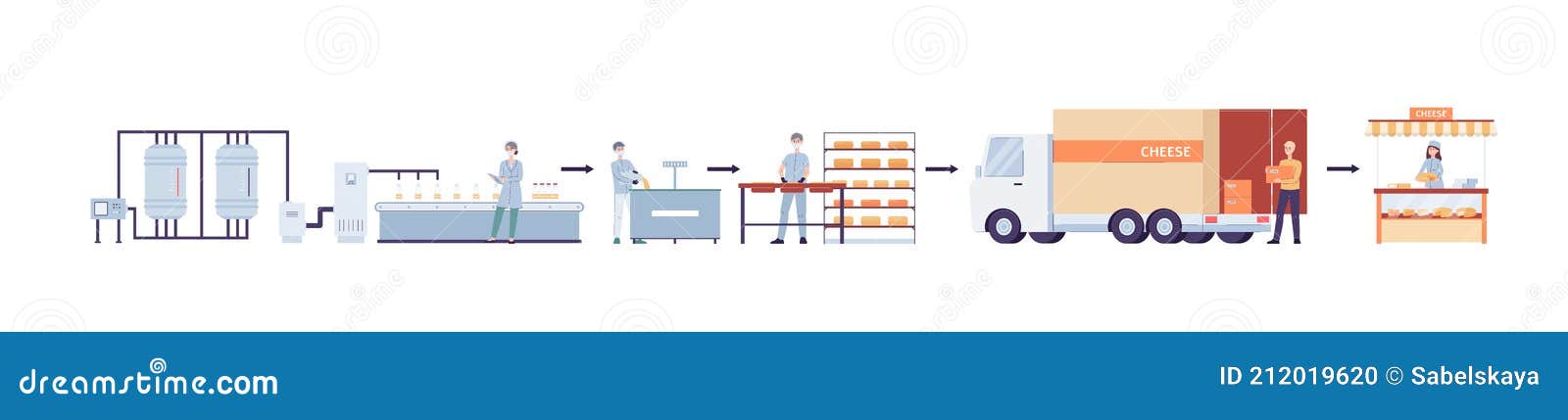 CHEESE

CHEESE

dreamstime.com

ID 212019620 © Sabelskaya