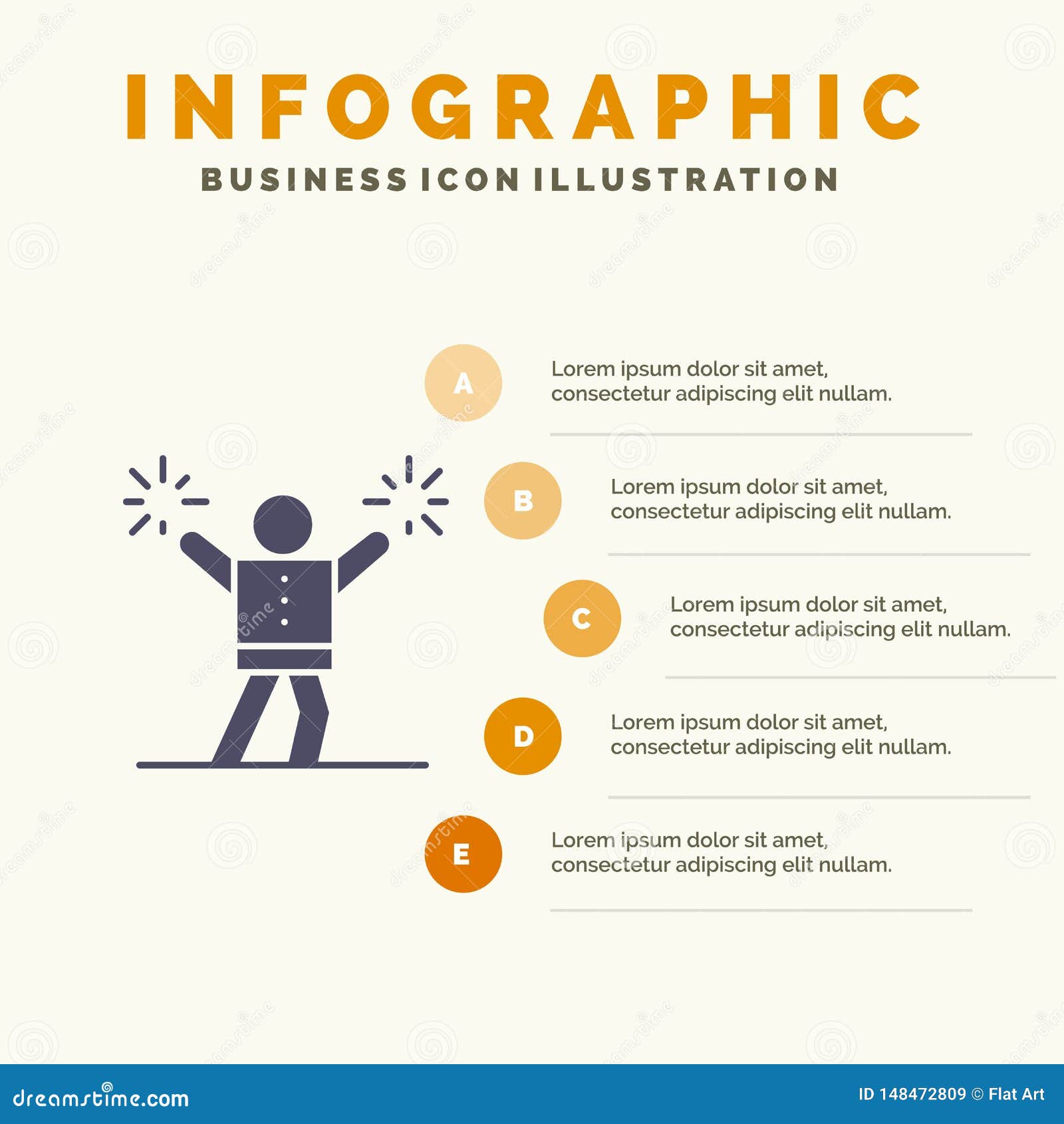 INFOGRAPHIC

BUSINESS ICON ILLUSTRATION

A
Lorem ipsum dolor sit amet, consectetur adipiscing elit nullam.

B
Lorem ipsum dolor sit amet, consectetur adipiscing elit nullam.

C
Lorem ipsum dolor sit amet, consectetur adipiscing elit nullam.

D
Lorem ipsum dolor sit amet, consectetur adipiscing elit nullam.

E
Lorem ipsum dolor sit amet, consectetur adipiscing elit nullam.

dreamstime.com

ID 148472809 © Flat Art