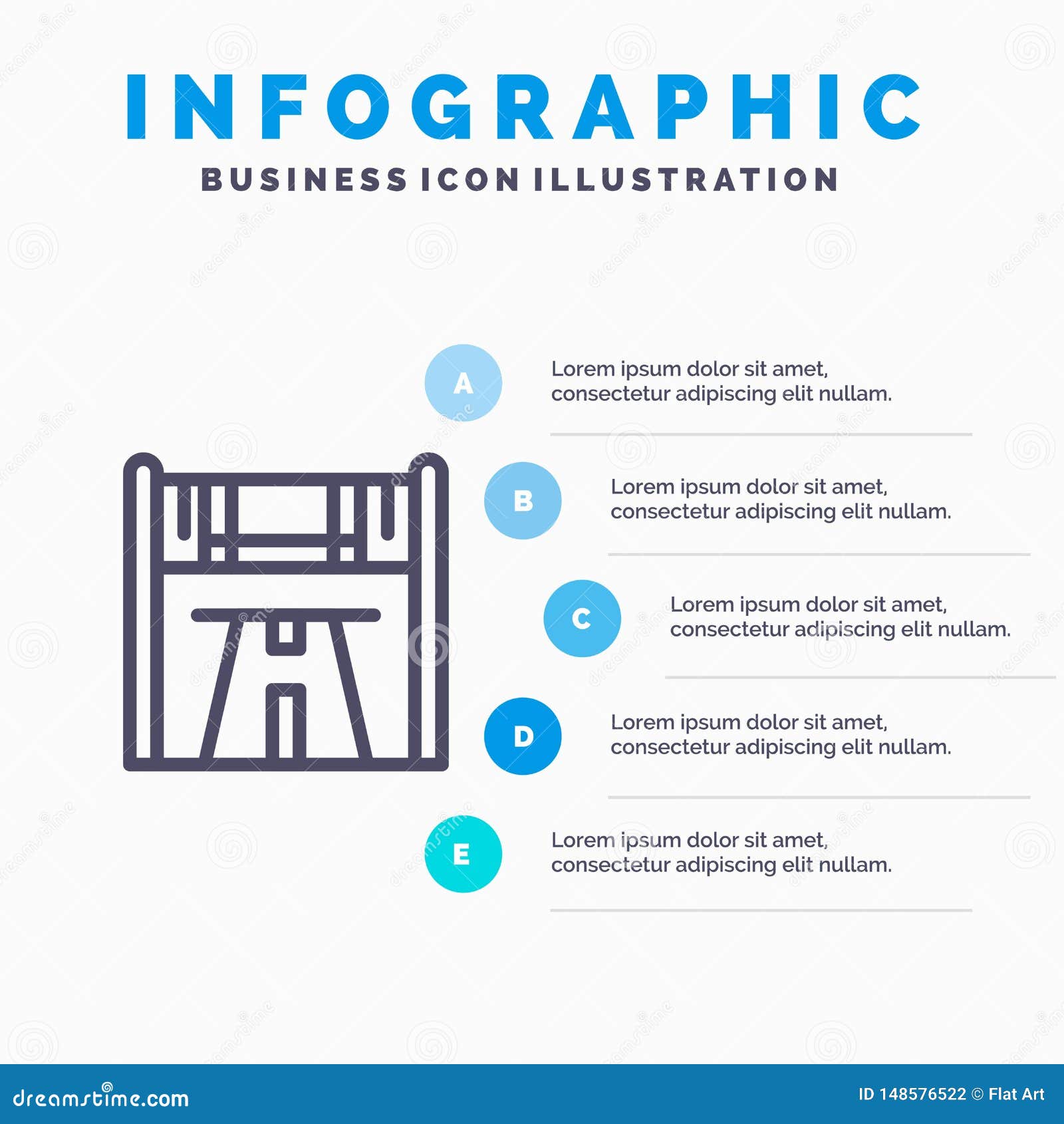 INFOGRAPHIC

BUSINESS ICON ILLUSTRATION

A

Lorem ipsum dolor sit amet, consectetur adipiscing elit nullam.

B

Lorem ipsum dolor sit amet, consectetur adipiscing elit nullam.

C

Lorem ipsum dolor sit amet, consectetur adipiscing elit nullam.

D

Lorem ipsum dolor sit amet, consectetur adipiscing elit nullam.

E

Lorem ipsum dolor sit amet, consectetur adipiscing elit nullam.

dreamstime.com

ID 148576522 © Flat Art