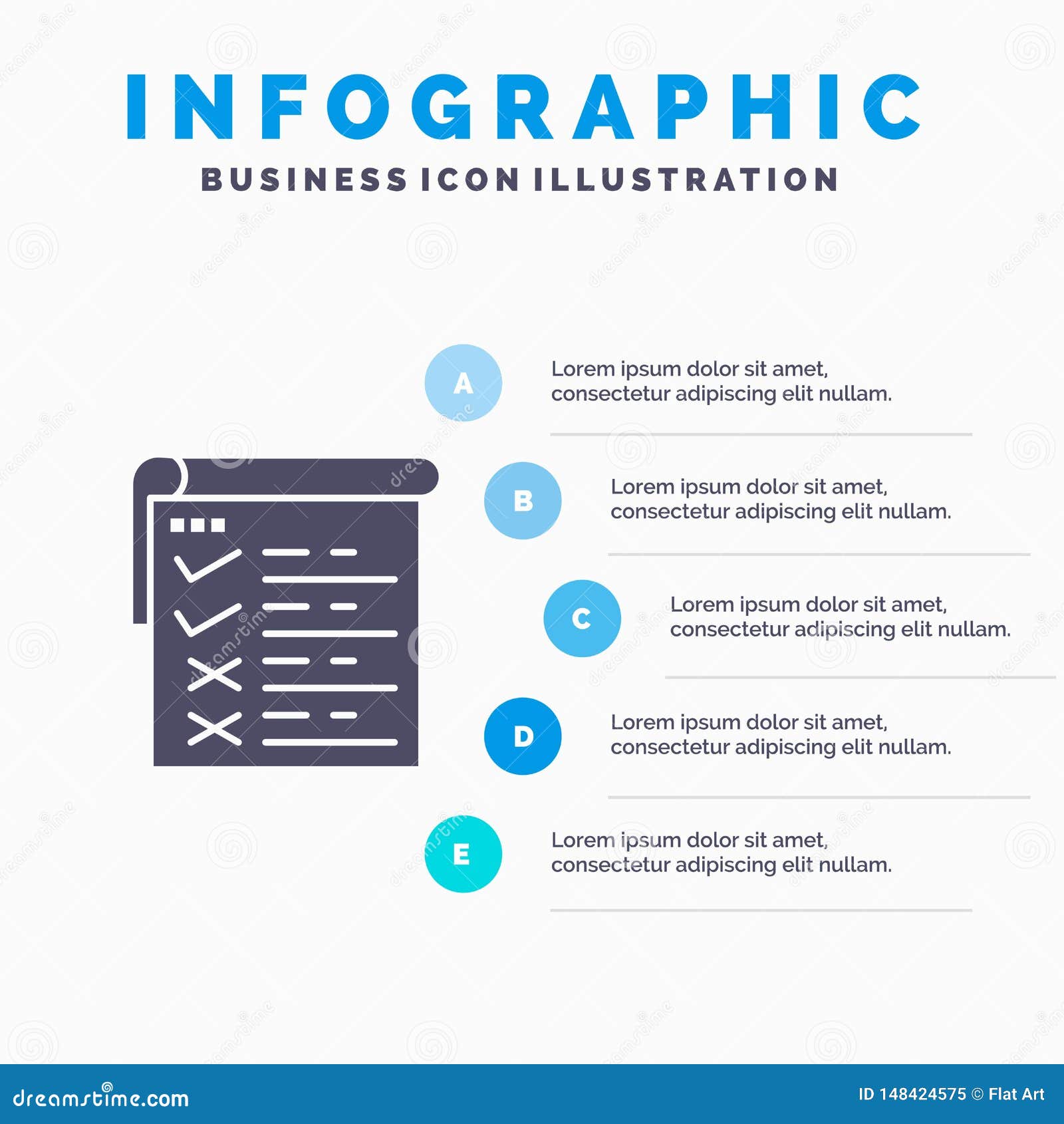 INFOGRAPHIC
BUSINESS ICON ILLUSTRATION

A
Lorem ipsum dolor sit amet, consectetur adipiscing elit nullam.

B
Lorem ipsum dolor sit amet, consectetur adipiscing elit nullam.

C
Lorem ipsum dolor sit amet, consectetur adipiscing elit nullam.

D
Lorem ipsum dolor sit amet, consectetur adipiscing elit nullam.

E
Lorem ipsum dolor sit amet, consectetur adipiscing elit nullam.

dreamstime.com
ID 148424575 © Flat Art