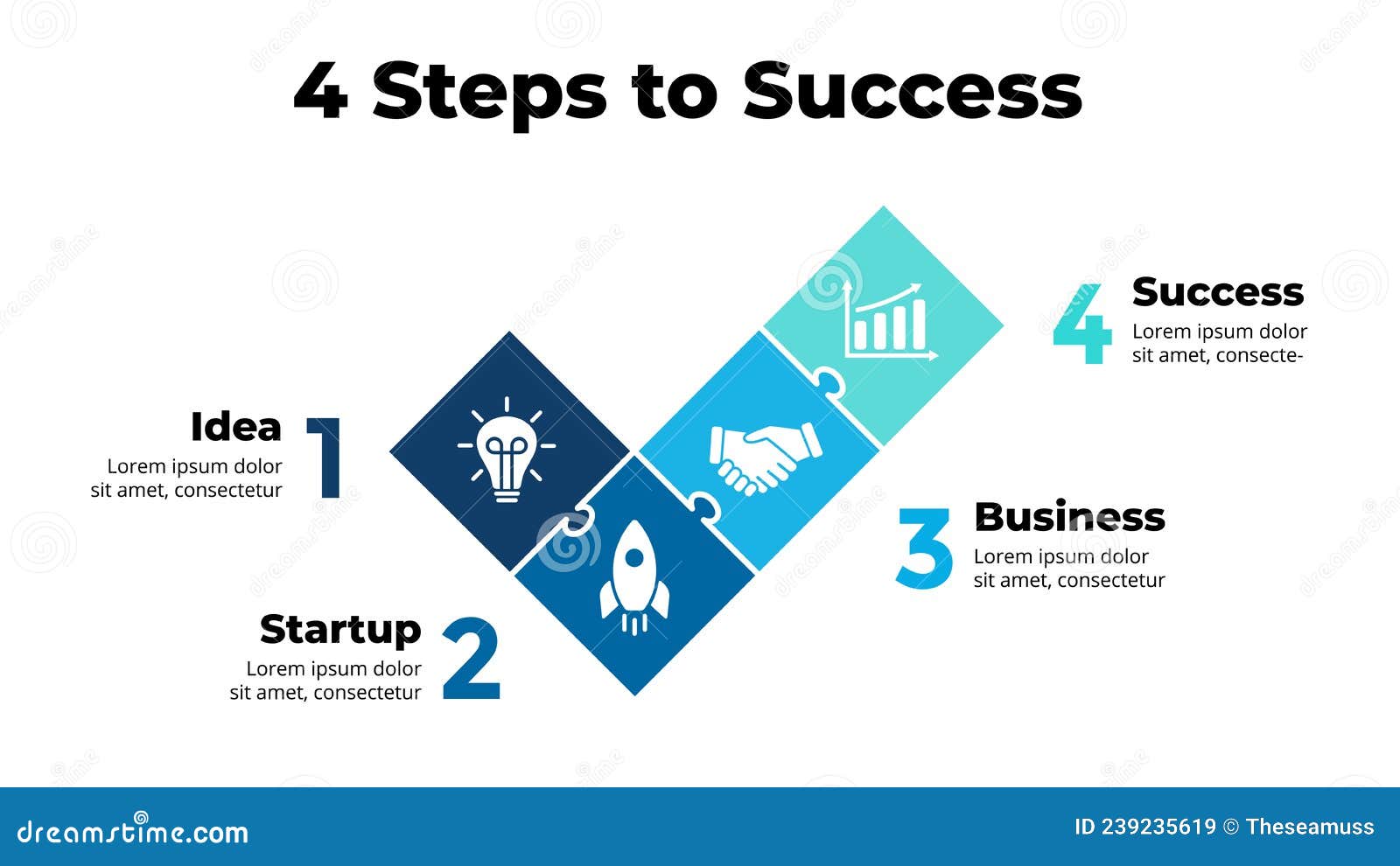 4 Steps to Success

Idea 1
Lorem ipsum dolor sit amet, consectetur

Startup 2
Lorem ipsum dolor sit amet, consectetur

3 Business
Lorem ipsum dolor sit amet, consectetur

4 Success
Lorem ipsum dolor sit amet, consecte-

dreamstime.com
ID 239235619 © Theseamuss