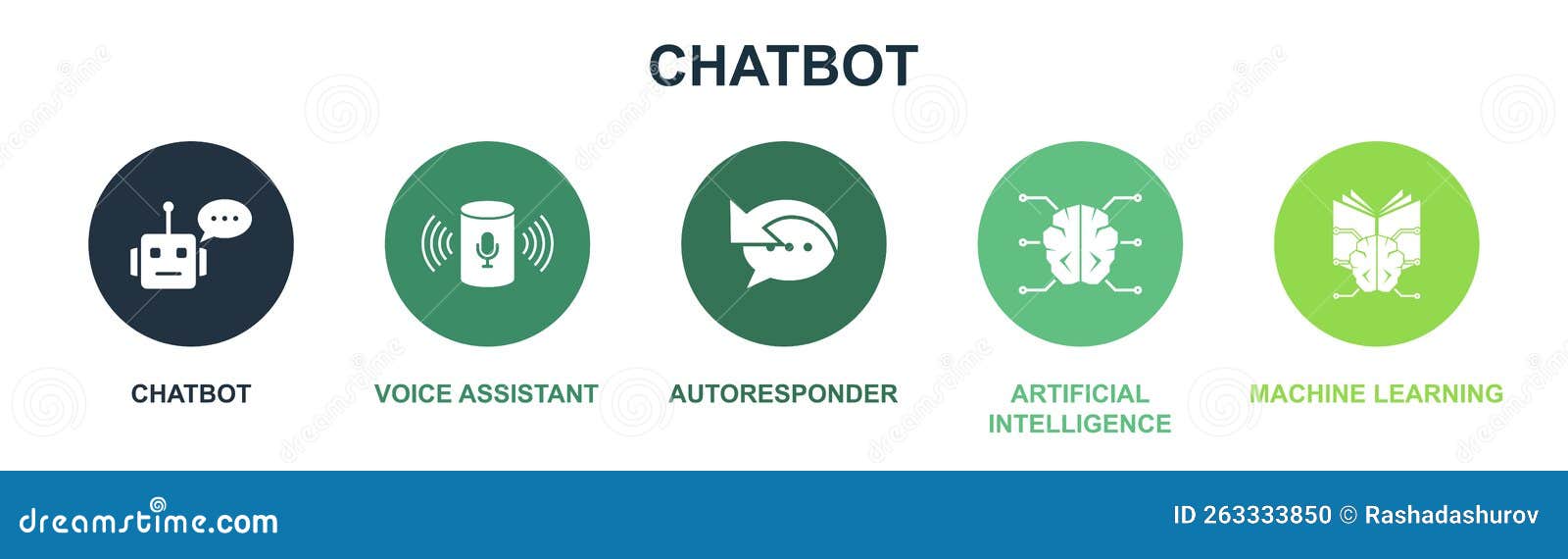 CHATBOT

CHATBOT

VOICE ASSISTANT

AUTORESPONDER

ARTIFICIAL INTELLIGENCE

MACHINE LEARNING

dreamstime.com

ID 263333850 © Rashadashurov