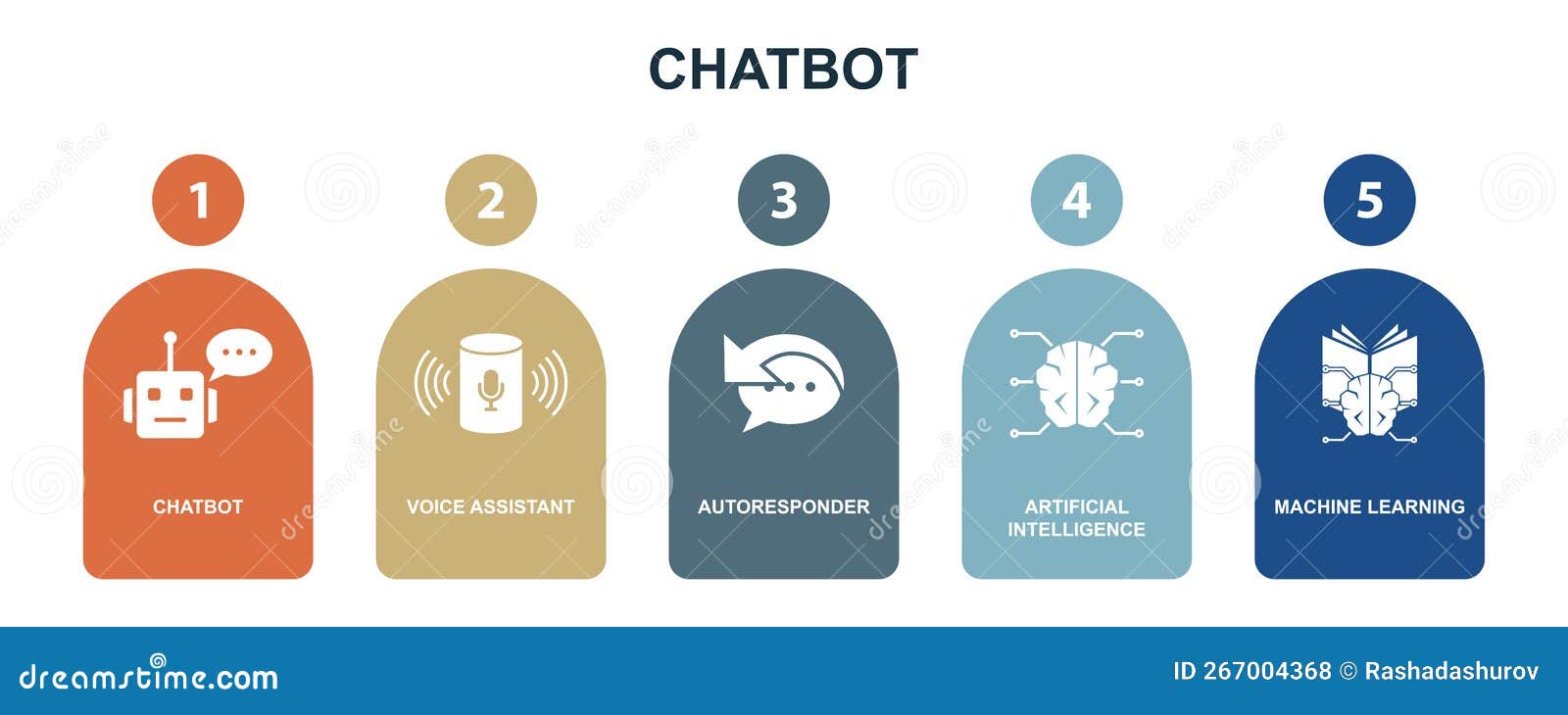 CHATBOT

1

CHATBOT

2

VOICE ASSISTANT

3

AUTORESPONDER

4

ARTIFICIAL INTELLIGENCE

5

MACHINE LEARNING

dreamstime.com

ID 267004368 © Rashadashurov