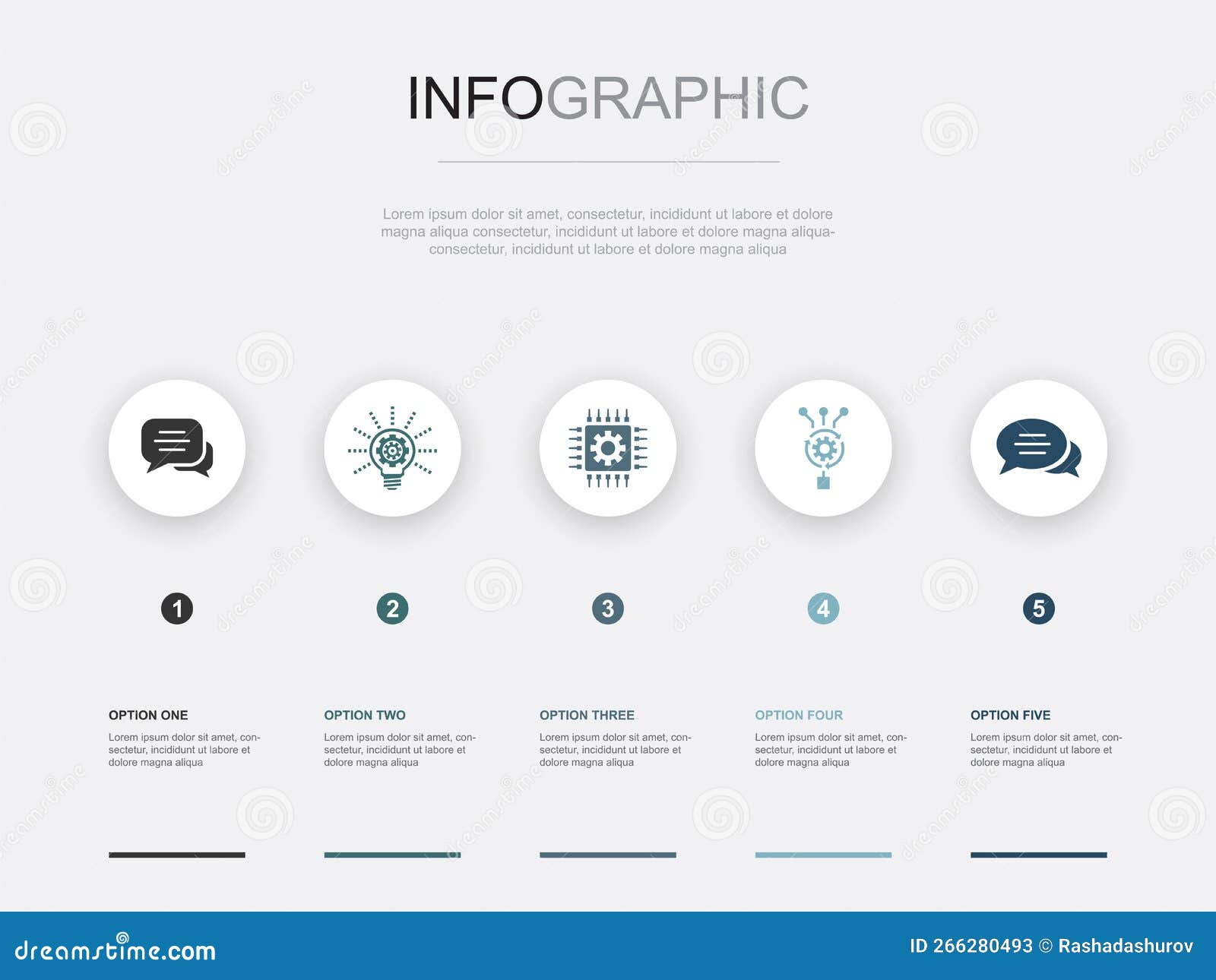 INFOGRAPHIC

Lorem ipsum dolor sit amet, consectetur, incididunt ut labore et dolore magna aliqua consectetur, incididunt ut labore et dolore magna aliqua-consectetur, incididunt ut labore et dolore magna aliqua

1

2

3

4

5

OPTION ONE
Lorem ipsum dolor sit amet, consectetur, incididunt ut labore et dolore magna aliqua

OPTION TWO
Lorem ipsum dolor sit amet, consectetur, incididunt ut labore et dolore magna aliqua

OPTION THREE
Lorem ipsum dolor sit amet, consectetur, incididunt ut labore et dolore magna aliqua

OPTION FOUR
Lorem ipsum dolor sit amet, consectetur, incididunt ut labore et dolore magna aliqua

OPTION FIVE
Lorem ipsum dolor sit amet, consectetur, incididunt ut labore et dolore magna aliqua

dreamstime.com

ID 266280493 © Rashadashurov