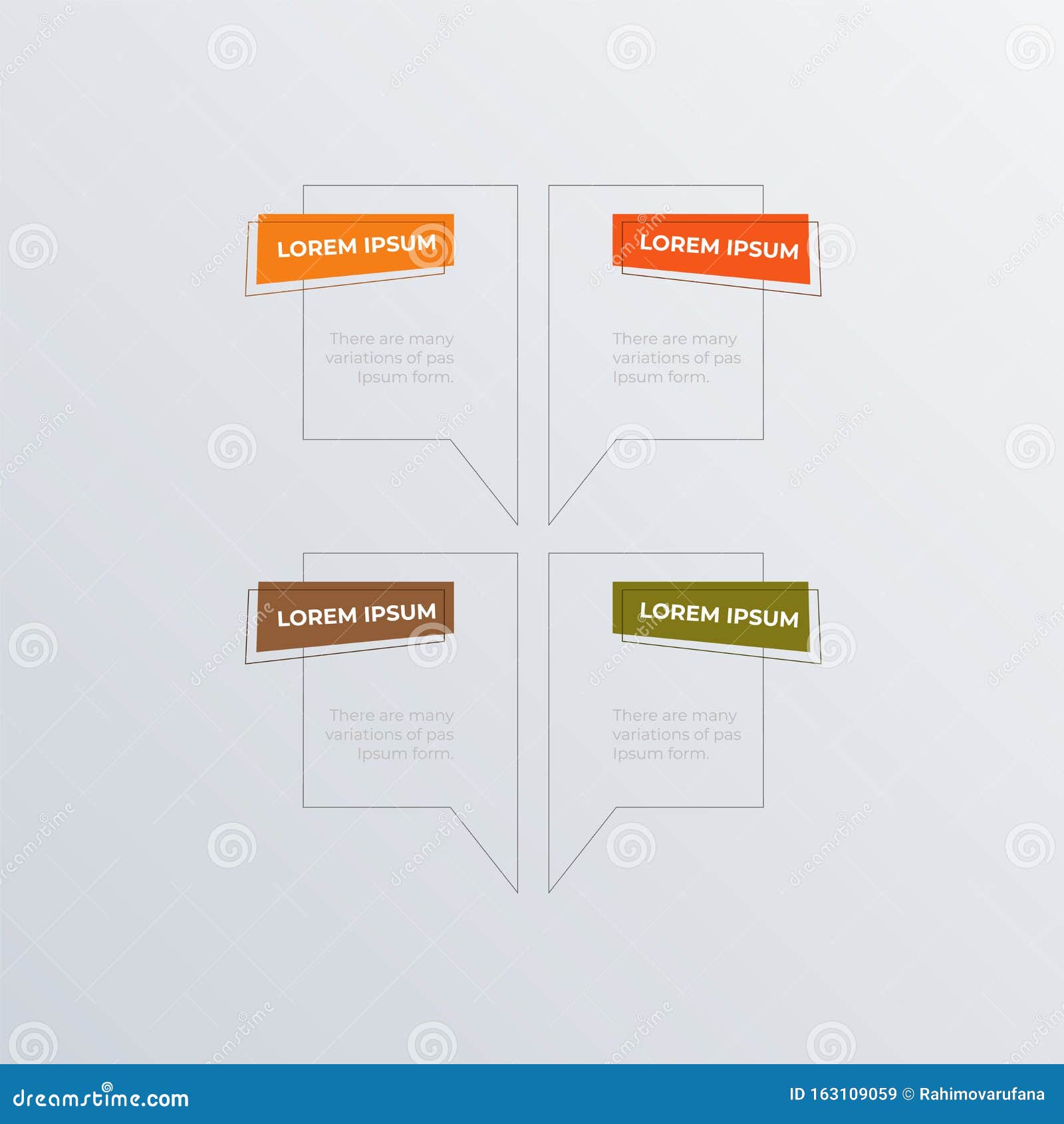 LOREM IPSUM

There are many variations of pas Ipsum form.

LOREM IPSUM

There are many variations of pas Ipsum form.

LOREM IPSUM

There are many variations of pas Ipsum form.

LOREM IPSUM

There are many variations of pas Ipsum form.

dreamstime.com

ID 163109059 © Rahimovarufana