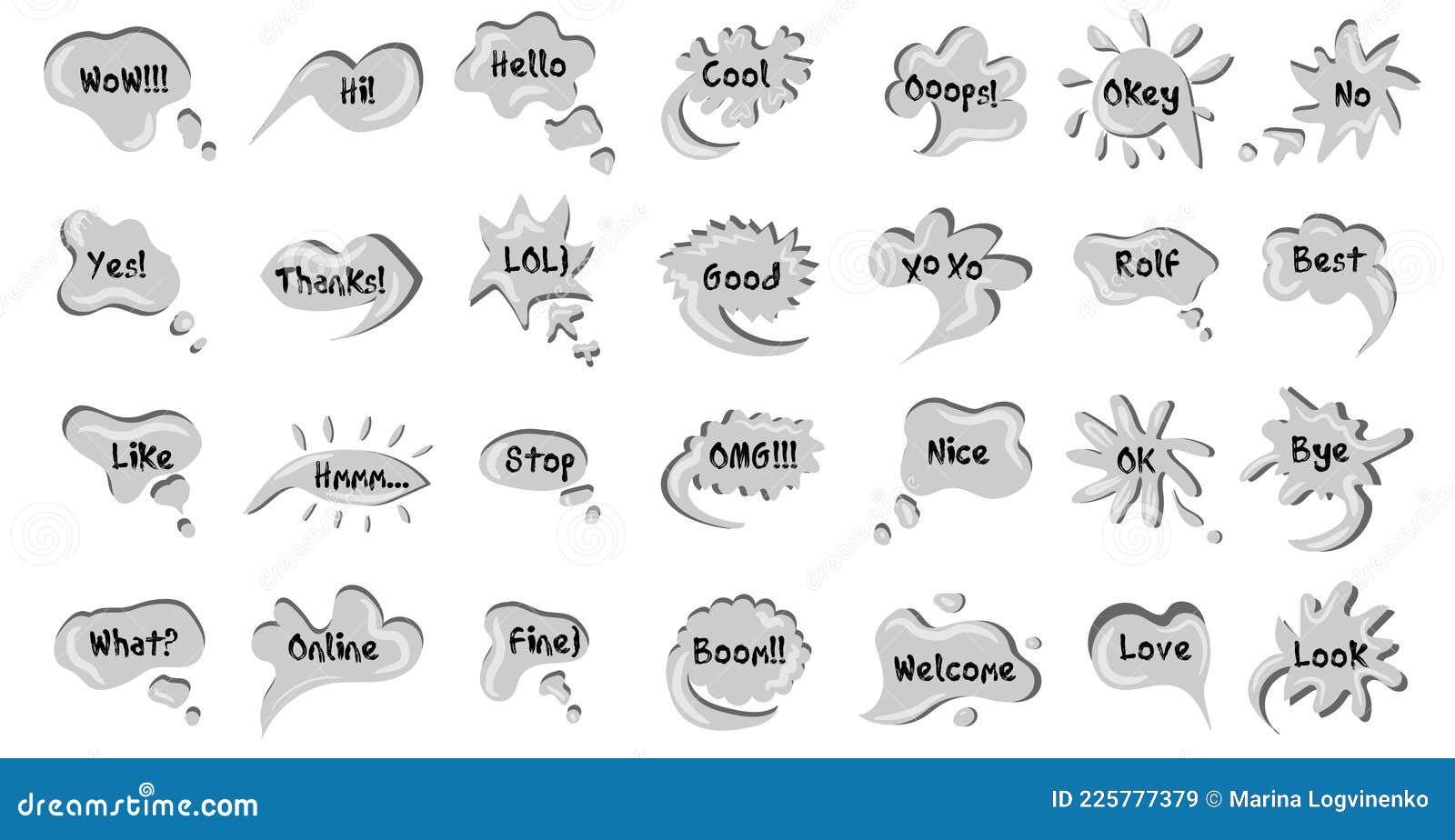 WoW!!! Hi! Hello Cool Ooops! Okey No

Yes! Thanks! LOL) Good Xo Xo Rolf Best

Like Hmmm... Stop OMG!!! Nice OK Bye

What? Online Fine) Boom!! Welcome Love Look

dreamstime.com

ID 225777379 © Marina Logvinenko