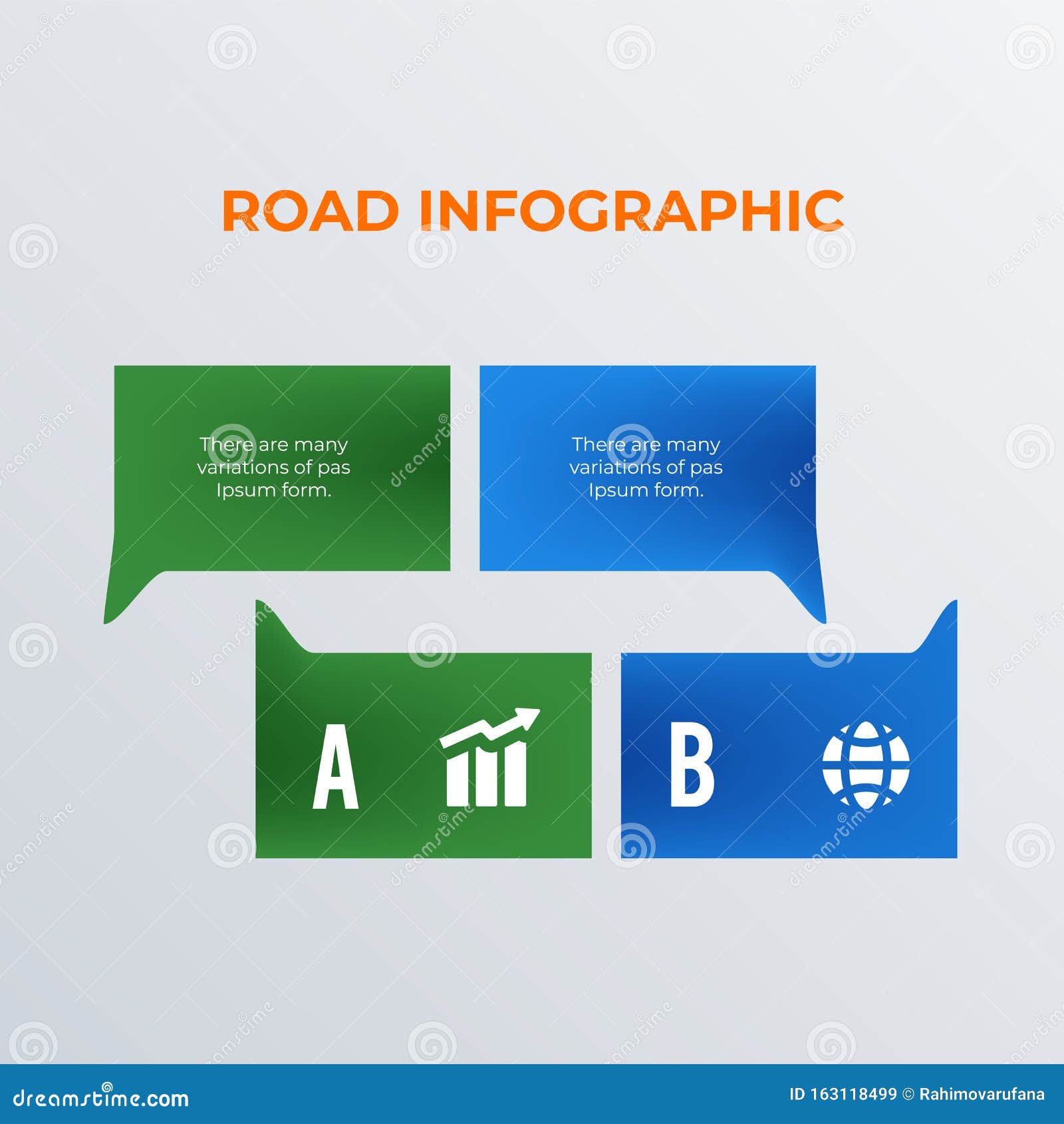 ROAD INFOGRAPHIC

There are many variations of pas Ipsum form.

There are many variations of pas Ipsum form.

A

B

dreamstime.com

ID 163118499 © Rahimovarufana