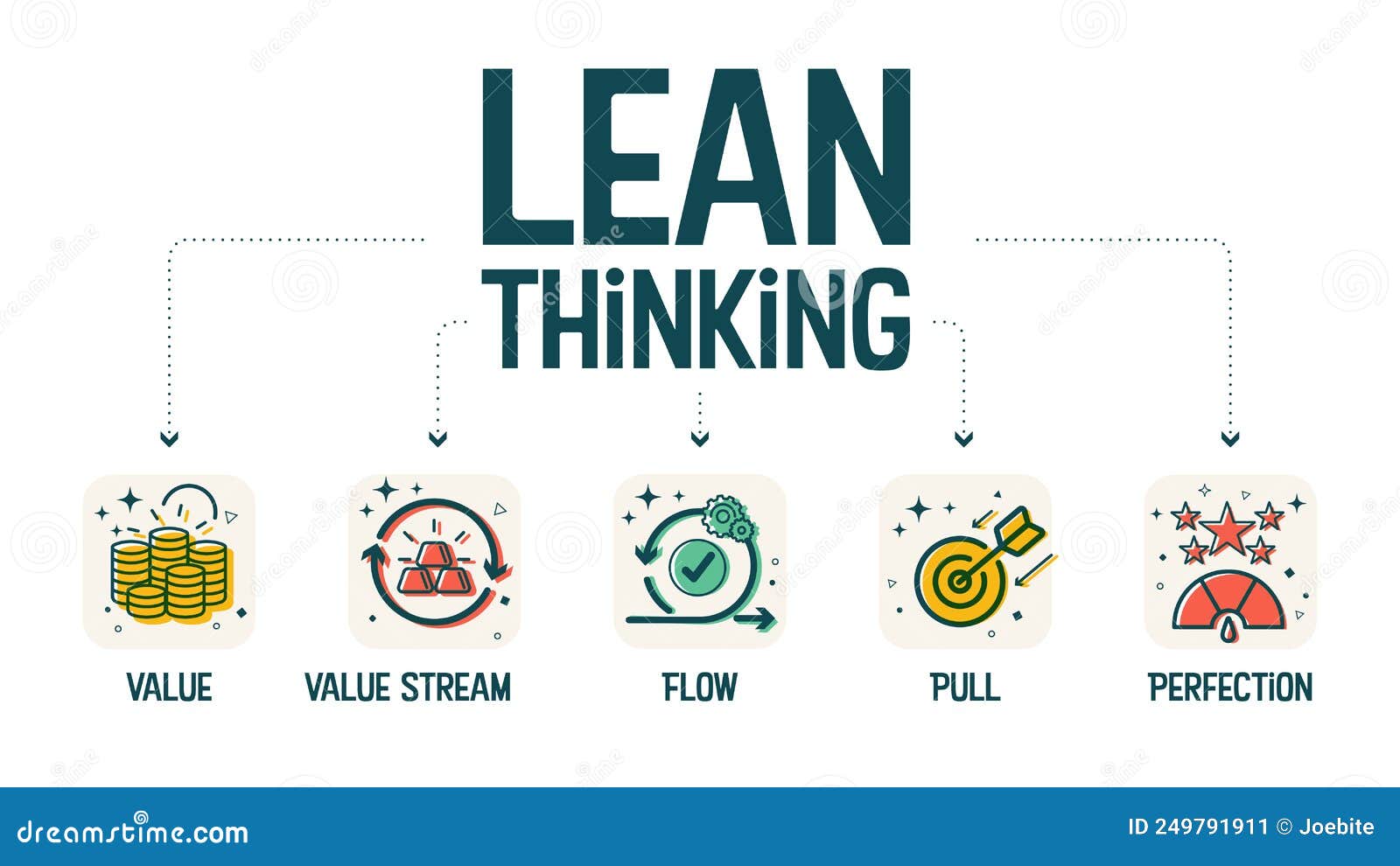 LEAN
THiNKiNG

VALUE

VALUE STREAM

FLOW

PULL

PERFECTiON

dreamstime.com

ID 249791911 © Joebite