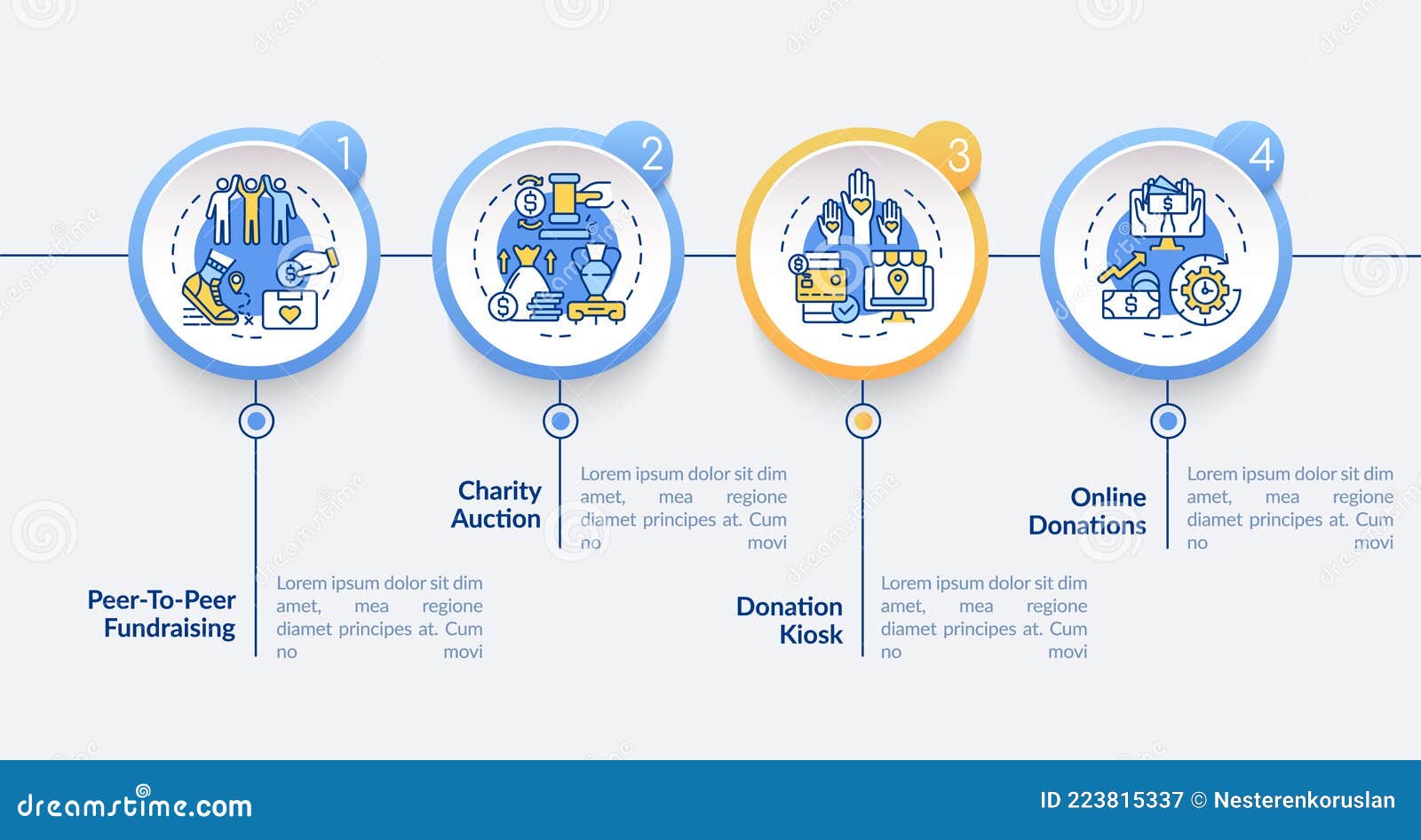 1

2

3

4

Peer-To-Peer Fundraising

Lorem ipsum dolor sit dim amet, mea regione diamet principes at. Cum no movi

Charity Auction

Lorem ipsum dolor sit dim amet, mea regione diamet principes at. Cum no movi

Donation Kiosk

Lorem ipsum dolor sit dim amet, mea regione diamet principes at. Cum no movi

Online Donations

Lorem ipsum dolor sit dim amet, mea regione diamet principes at. Cum no movi

dreamstime.com

ID 223815337 © Nesterenkoruslan