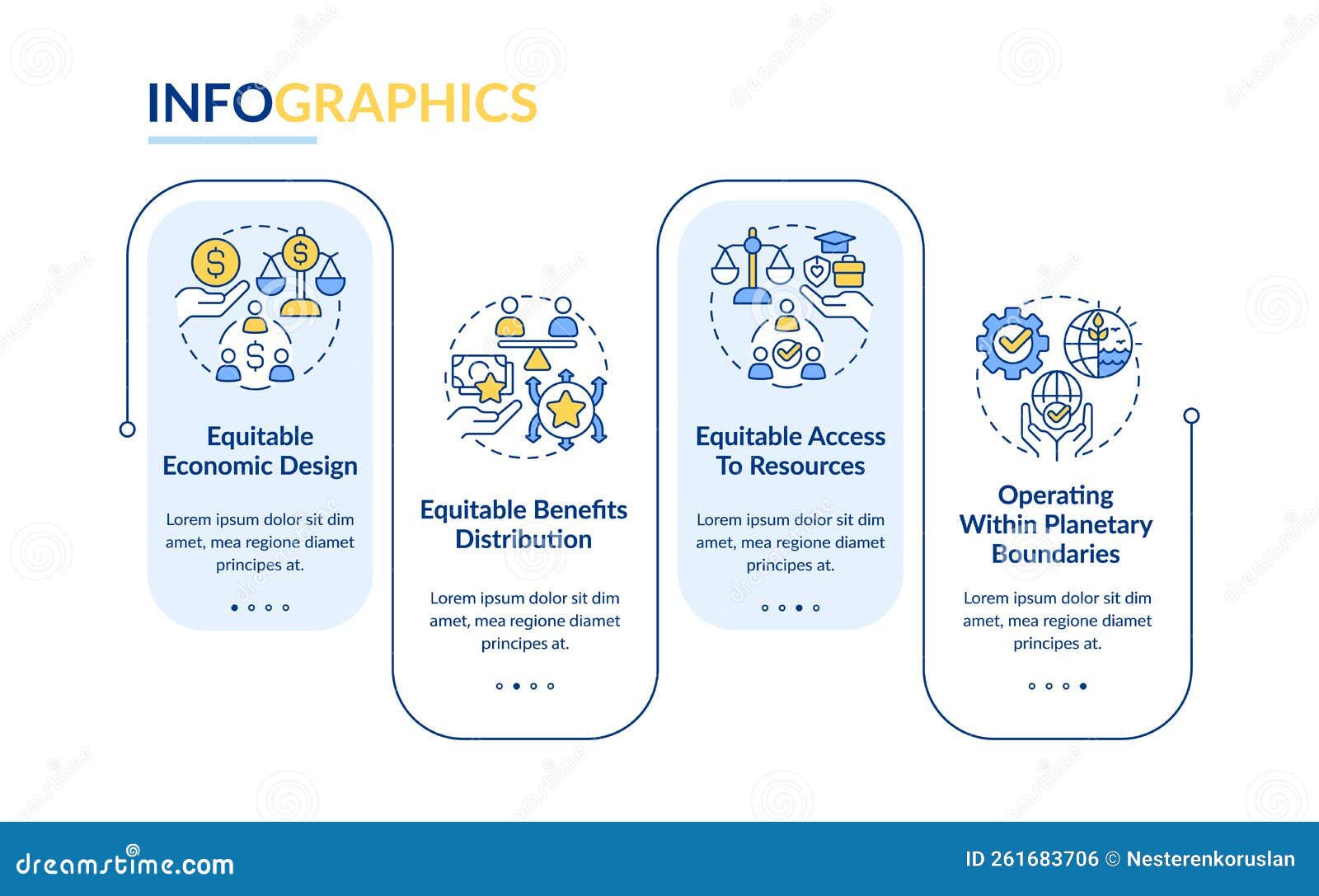 INFOGRAPHICS

Equitable Economic Design

Lorem ipsum dolor sit dim amet, mea regione diamet principes at.

Equitable Benefits Distribution

Lorem ipsum dolor sit dim amet, mea regione diamet principes at.

Equitable Access To Resources

Lorem ipsum dolor sit dim amet, mea regione diamet principes at.

Operating Within Planetary Boundaries

Lorem ipsum dolor sit dim amet, mea regione diamet principes at.

dreamstime.com

ID 261683706 © Nesterenkoruslan