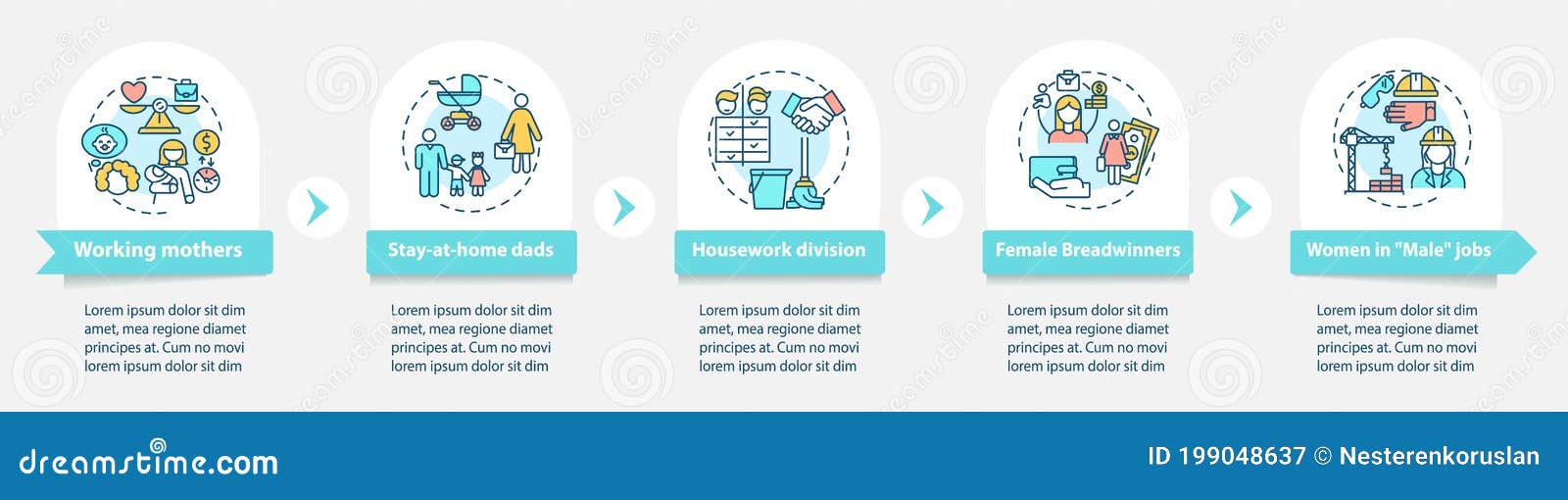 Working mothers

Lorem ipsum dolor sit dim amet, mea regione diamet principes at. Cum no movi lorem ipsum dolor sit dim

Stay-at-home dads

Lorem ipsum dolor sit dim amet, mea regione diamet principes at. Cum no movi lorem ipsum dolor sit dim

Housework division

Lorem ipsum dolor sit dim amet, mea regione diamet principes at. Cum no movi lorem ipsum dolor sit dim

Female Breadwinners

Lorem ipsum dolor sit dim amet, mea regione diamet principes at. Cum no movi lorem ipsum dolor sit dim

Women in "Male" jobs

Lorem ipsum dolor sit dim amet, mea regione diamet principes at. Cum no movi lorem ipsum dolor sit dim

dreamstime.com

ID 199048637 © Nesterenkoruslan