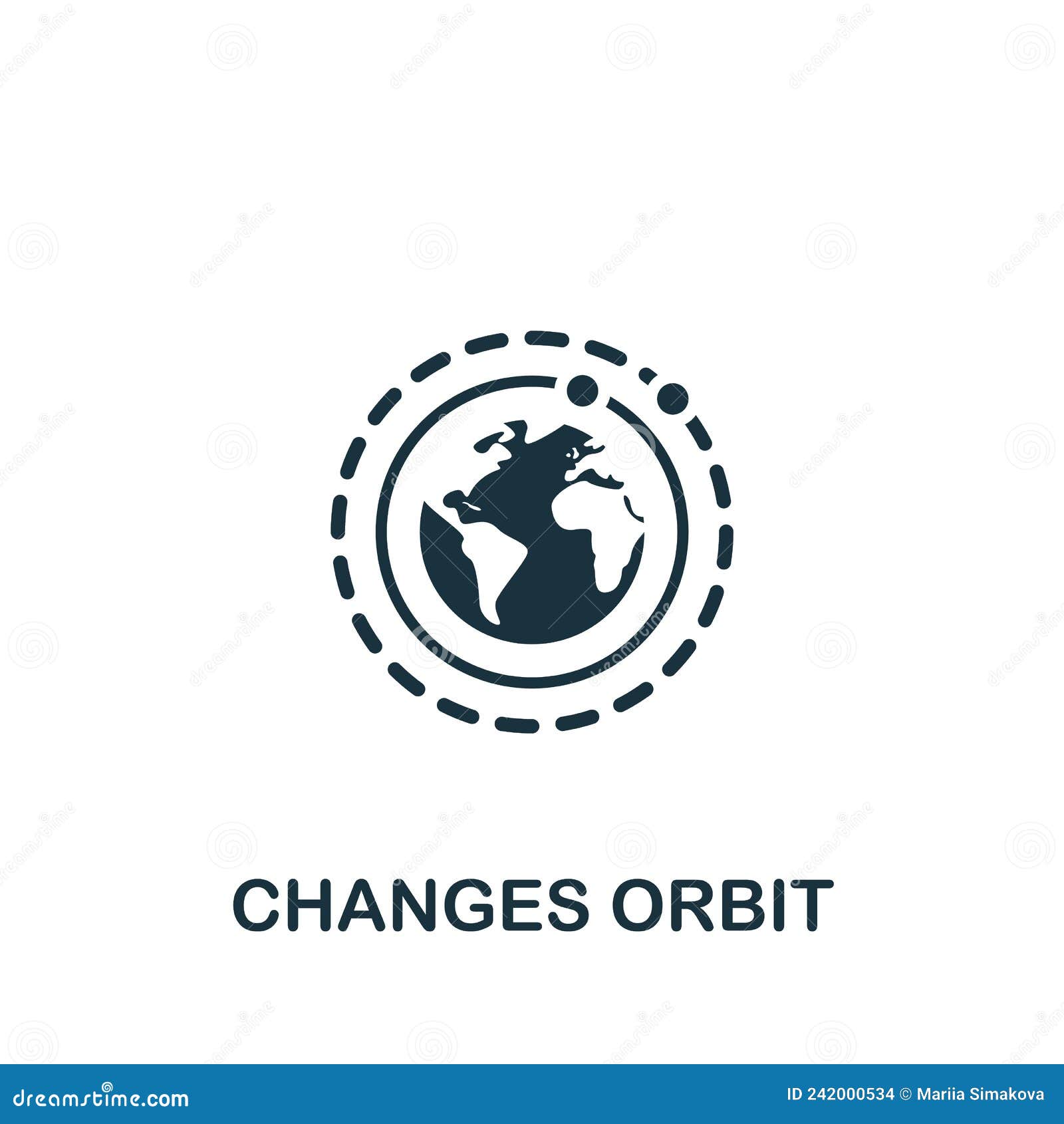 CHANGES ORBIT

dreamstime.com

ID 242000534 © Mariia Simakova