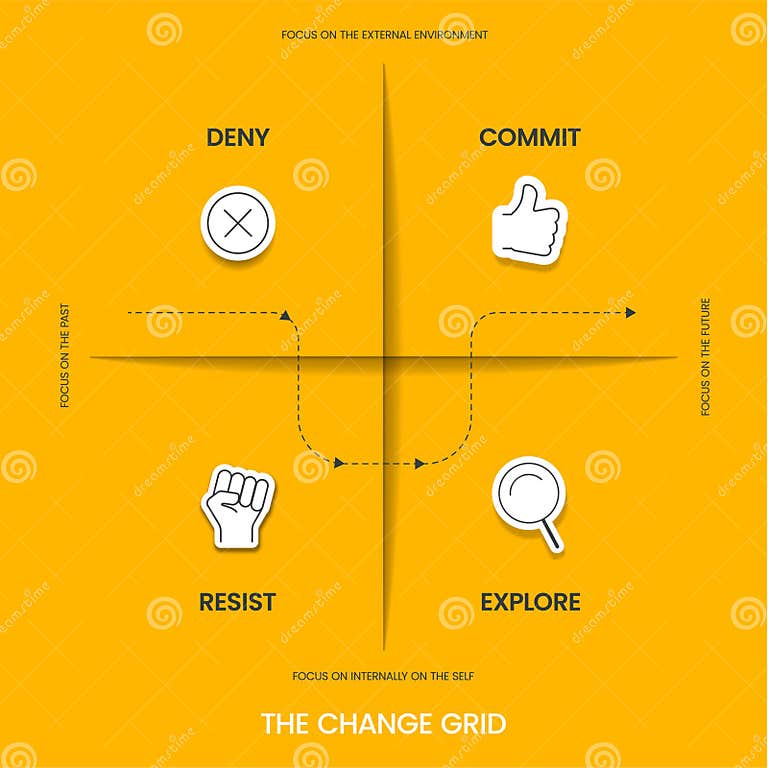 FOCUS ON THE EXTERNAL ENVIRONMENT

DENY

COMMIT

FOCUS ON THE PAST

FOCUS ON THE FUTURE

RESIST

EXPLORE

FOCUS ON INTERNALLY ON THE SELF

THE CHANGE GRID

dreamstime