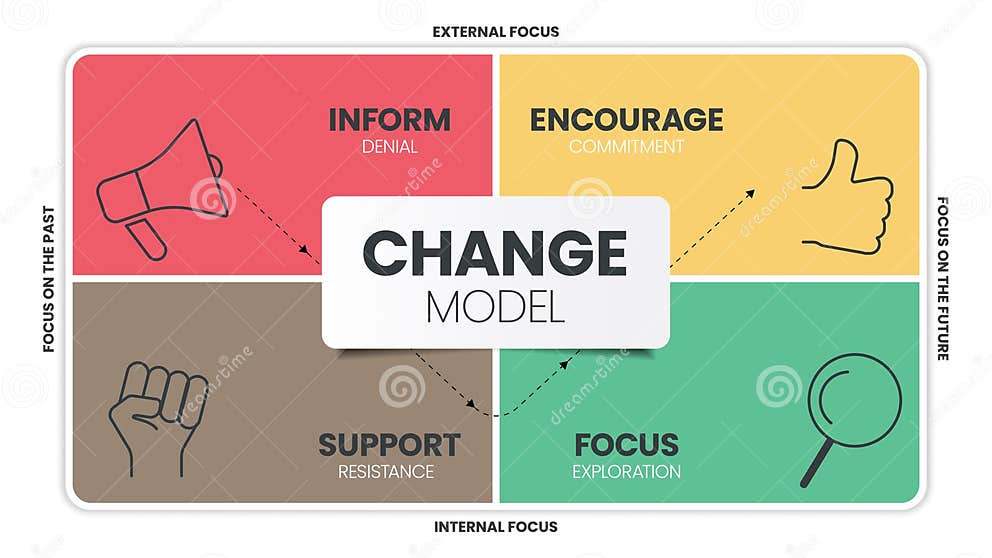 EXTERNAL FOCUS

FOCUS ON THE PAST

INFORM
DENIAL

ENCOURAGE
COMMITMENT

CHANGE
MODEL

SUPPORT
RESISTANCE

FOCUS
EXPLORATION

FOCUS ON THE FUTURE

INTERNAL FOCUS

dreamstime