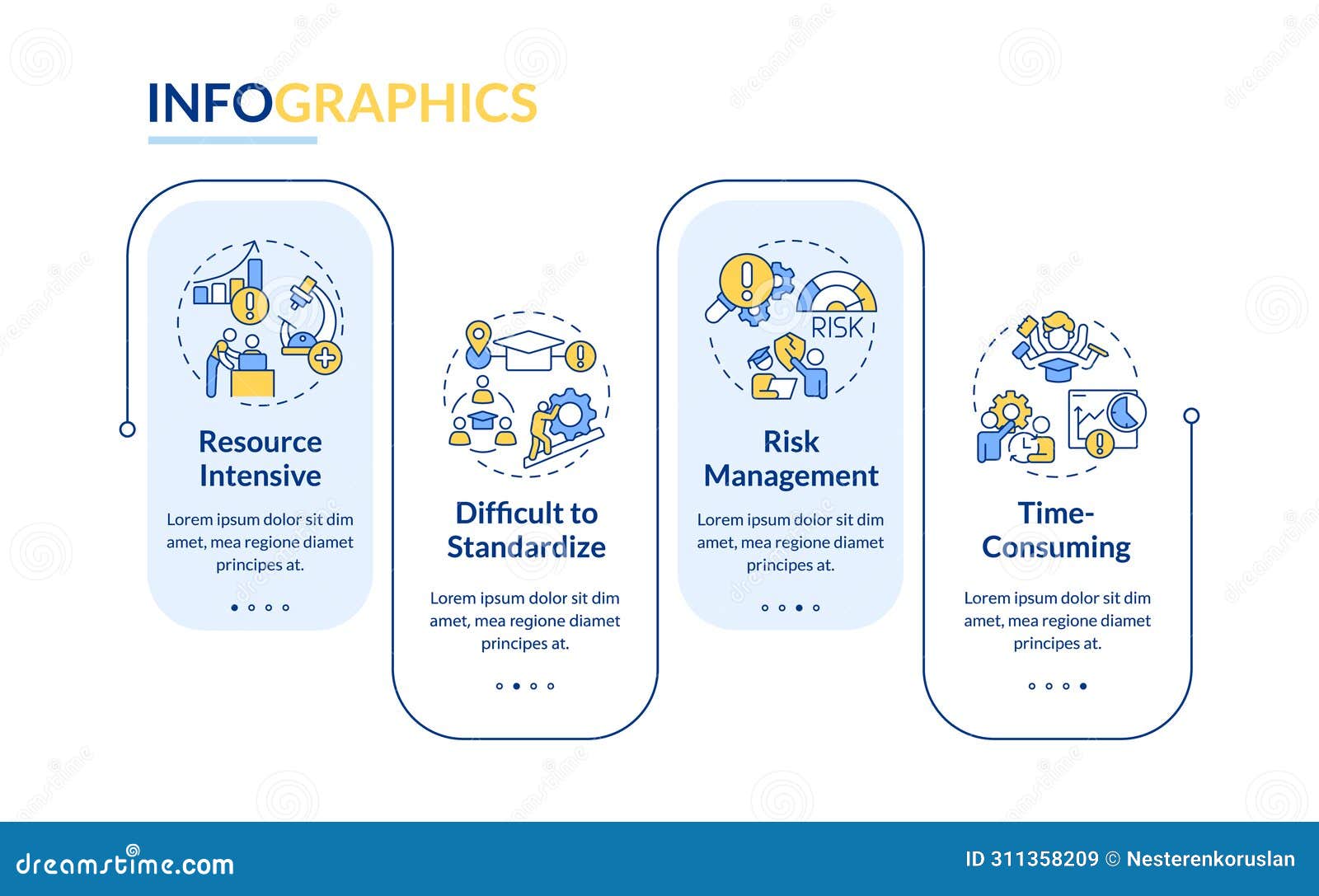 INFOGRAPHICS

Resource Intensive

Lorem ipsum dolor sit dim amet, mea regione diamet principes at.

Difficult to Standardize

Lorem ipsum dolor sit dim amet, mea regione diamet principes at.

RISK

Risk Management

Lorem ipsum dolor sit dim amet, mea regione diamet principes at.

Time-Consuming

Lorem ipsum dolor sit dim amet, mea regione diamet principes at.

dreamstime.com

ID 311358209 © Nesterenkoruslan