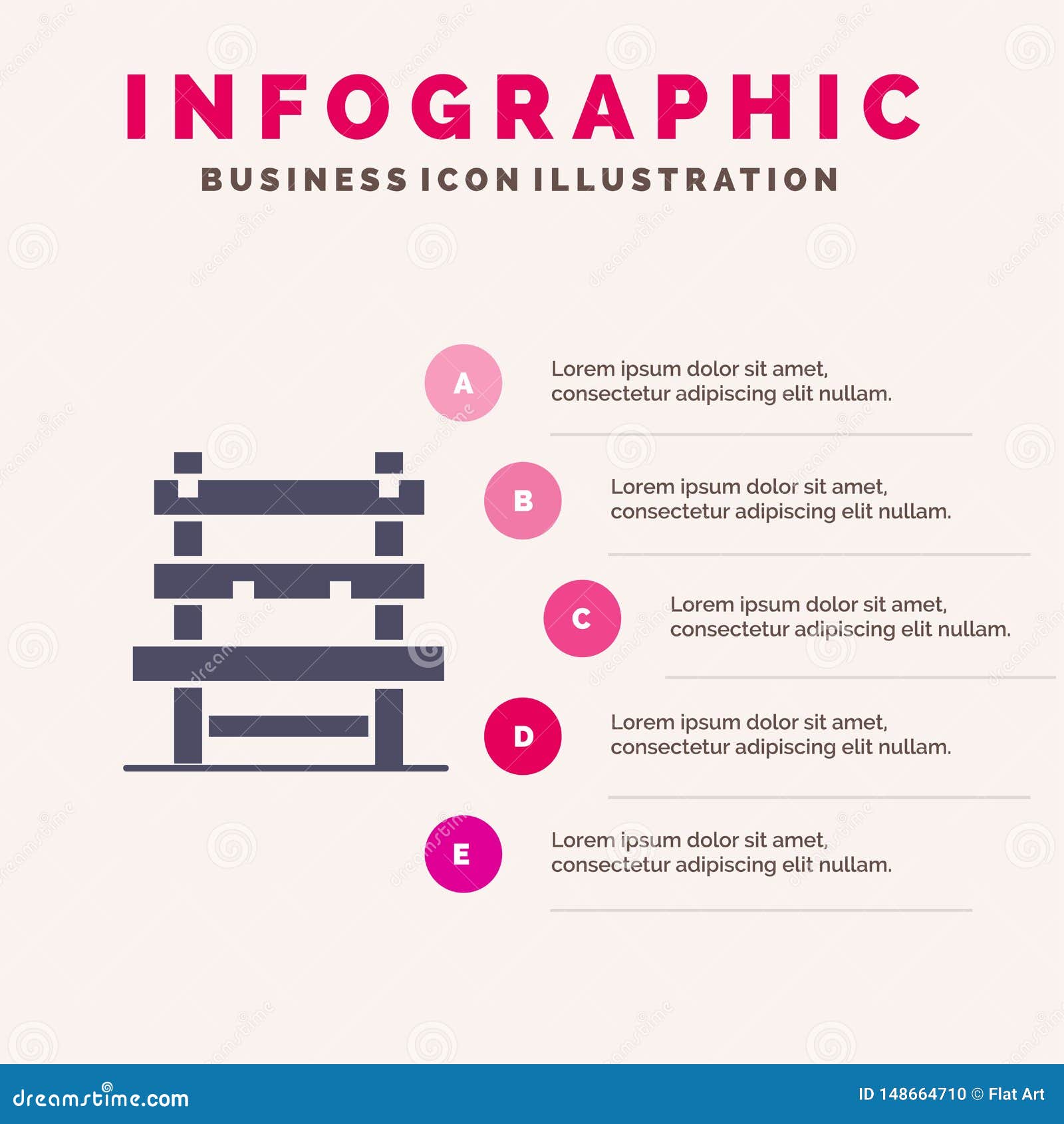 INFOGRAPHIC

BUSINESS ICON ILLUSTRATION

A

Lorem ipsum dolor sit amet, consectetur adipiscing elit nullam.

B

Lorem ipsum dolor sit amet, consectetur adipiscing elit nullam.

C

Lorem ipsum dolor sit amet, consectetur adipiscing elit nullam.

D

Lorem ipsum dolor sit amet, consectetur adipiscing elit nullam.

E

Lorem ipsum dolor sit amet, consectetur adipiscing elit nullam.

dreamstime.com

ID 148664710 © Flat Art