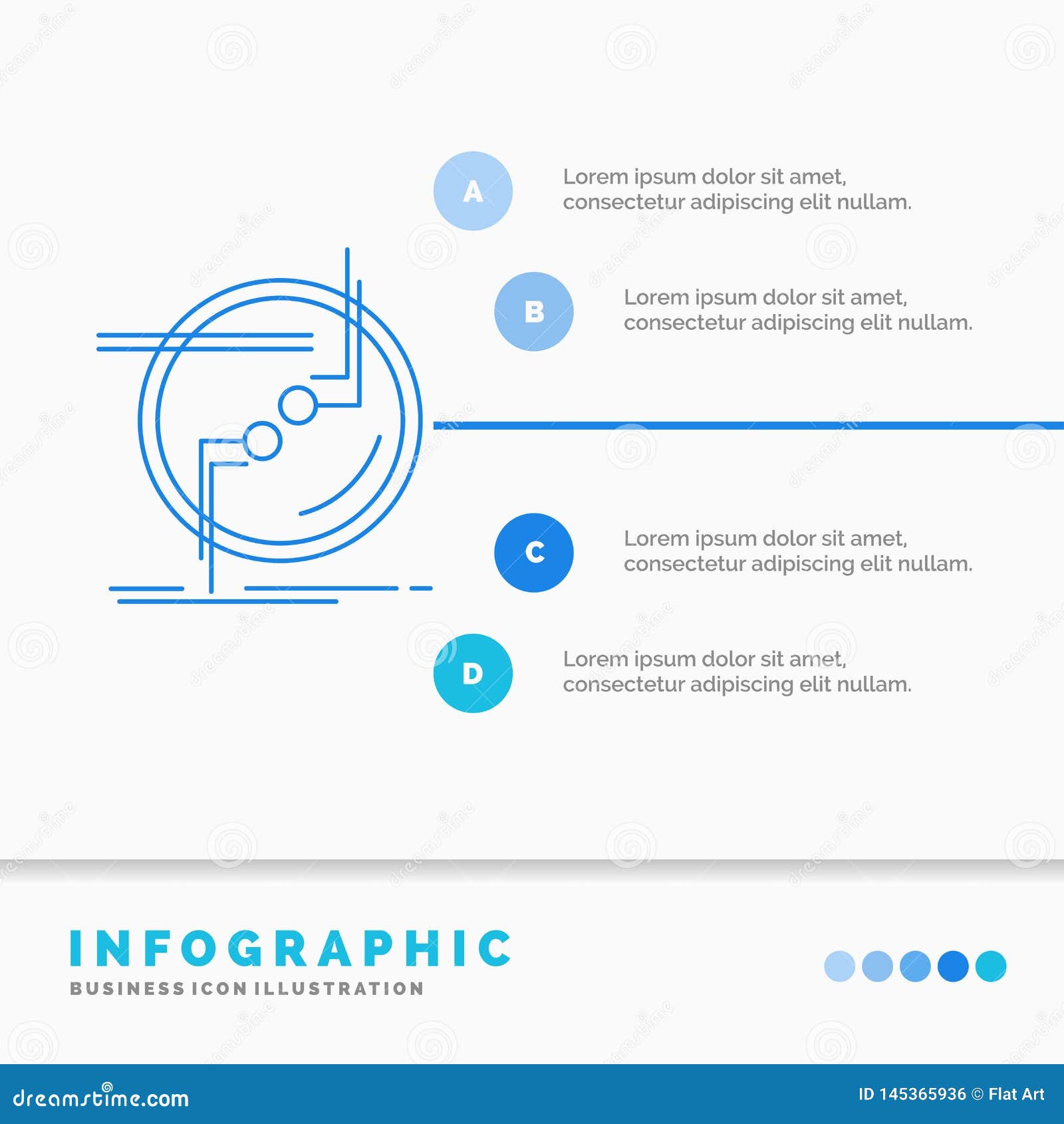 A

Lorem ipsum dolor sit amet, consectetur adipiscing elit nullam.

B

Lorem ipsum dolor sit amet, consectetur adipiscing elit nullam.

C

Lorem ipsum dolor sit amet, consectetur adipiscing elit nullam.

D

Lorem ipsum dolor sit amet, consectetur adipiscing elit nullam.

INFOGRAPHIC

BUSINESS ICON ILLUSTRATION

dreamstime.com

ID 145365936 © Flat Art