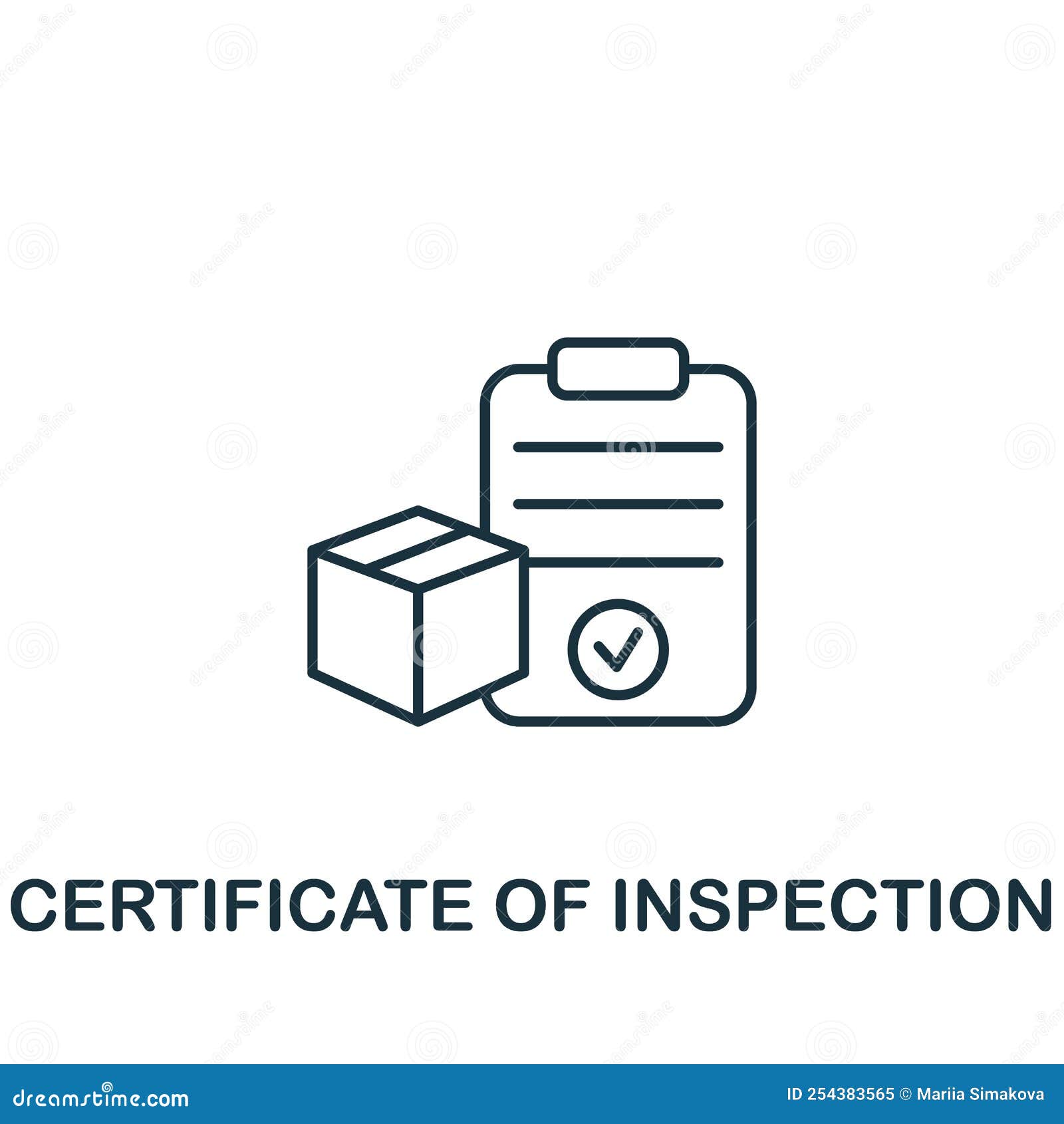 CERTIFICATE OF INSPECTION

dreamstime.com

ID 254383565 © Mariia Simakova