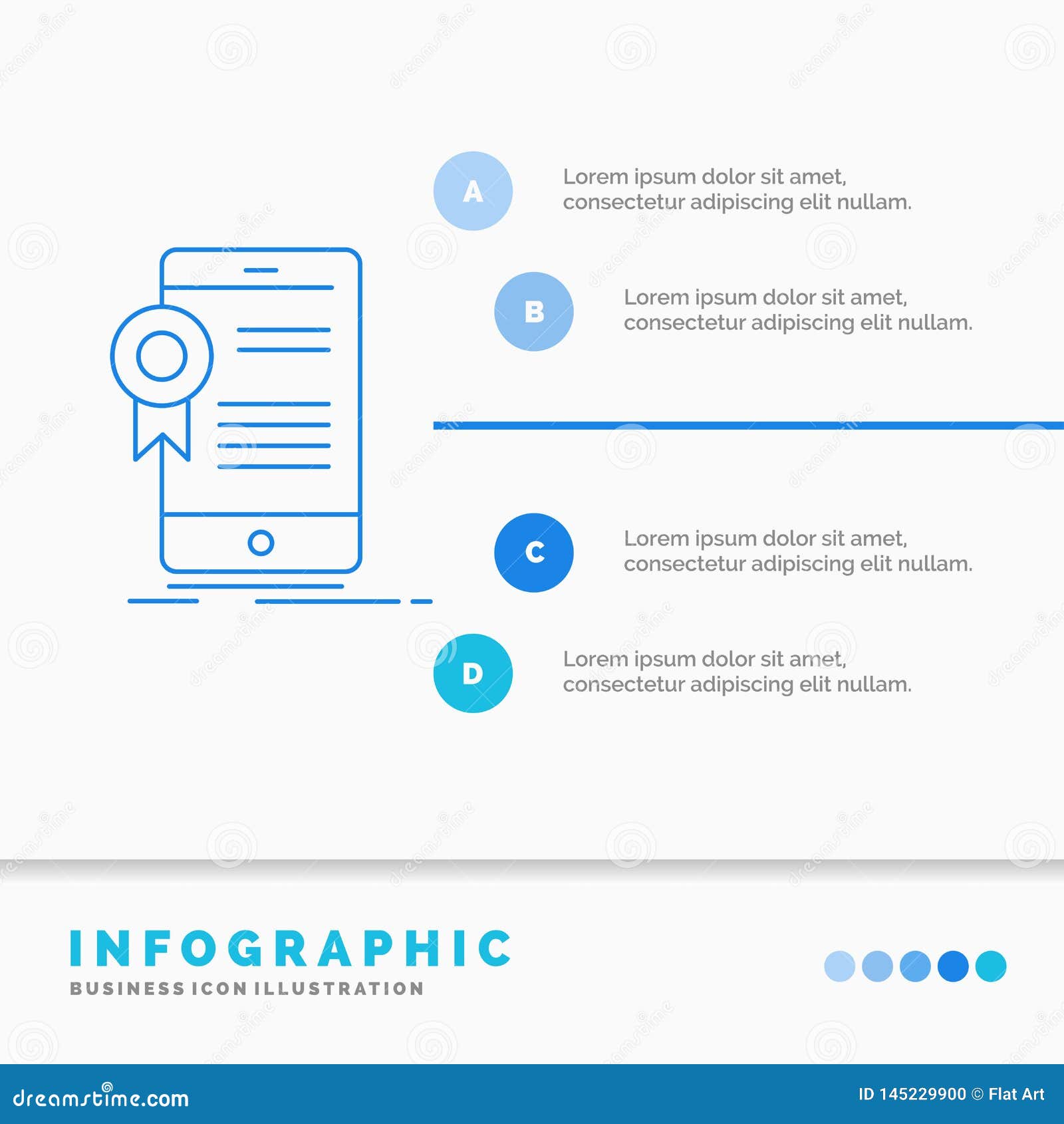 A

Lorem ipsum dolor sit amet, consectetur adipiscing elit nullam.

B

Lorem ipsum dolor sit amet, consectetur adipiscing elit nullam.

C

Lorem ipsum dolor sit amet, consectetur adipiscing elit nullam.

D

Lorem ipsum dolor sit amet, consectetur adipiscing elit nullam.

INFOGRAPHIC

BUSINESS ICON ILLUSTRATION

dreamstime.com

ID 145229900 © Flat Art