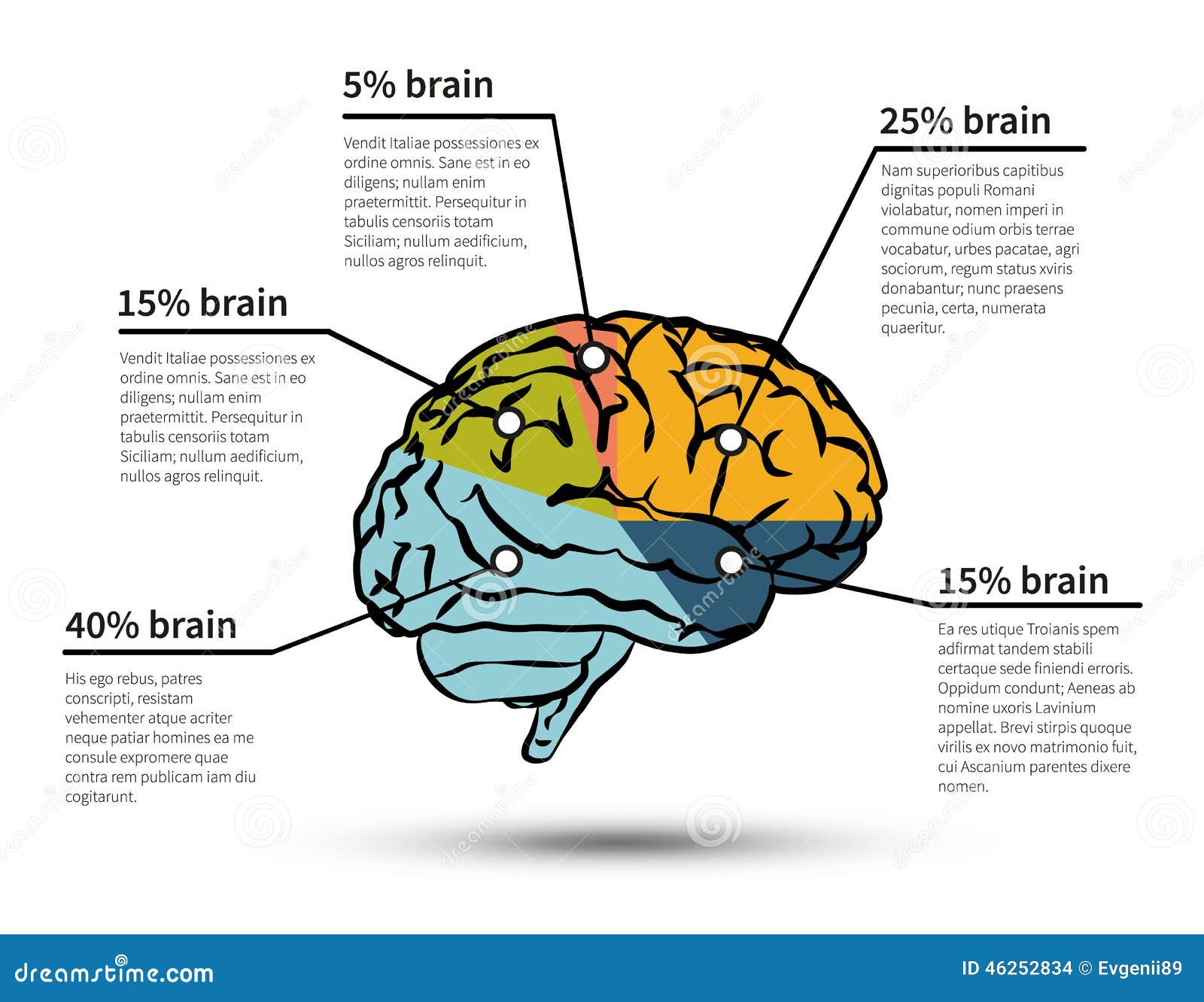 5% brain

Vendit Italiae possessiones ex ordine omnis. Sane est in eo diligens; nullam enim praetermittit. Persequitur in tabulis censoriis totam Siciliam; nullum aedificium, nullos agros relinquit.

25% brain

Nam superioribus capitibus dignitas populi Romani violabatur, nomen imperi in commune odium orbis terrae vocabatur, urbes pacatae, agri sociorum, regum status xviris donabantur; nunc praesens pecunia, certa, numerata quaeritur.

15% brain

Vendit Italiae possessiones ex ordine omnis. Sane est in eo diligens; nullam enim praetermittit. Persequitur in tabulis censoriis totam Siciliam; nullum aedificium, nullos agros relinquit.

40% brain

His ego rebus, patres conscripti, resistam vehementer atque acriter neque patiar homines ea me consule expromere quae contra rem publicam iam diu cogitarunt.

15% brain

Ea res utique Troianis spem adfirmat tandem stabili certaque sede finiendi erroris. Oppidum condunt; Aeneas ab nomine uxoris Lavinium appellat. Brevi stirpis quoque virilis ex novo matrimonio fuit, cui Ascanium parentes dixere nomen.

dreamstime.com

ID 46252834 © Evgenii89