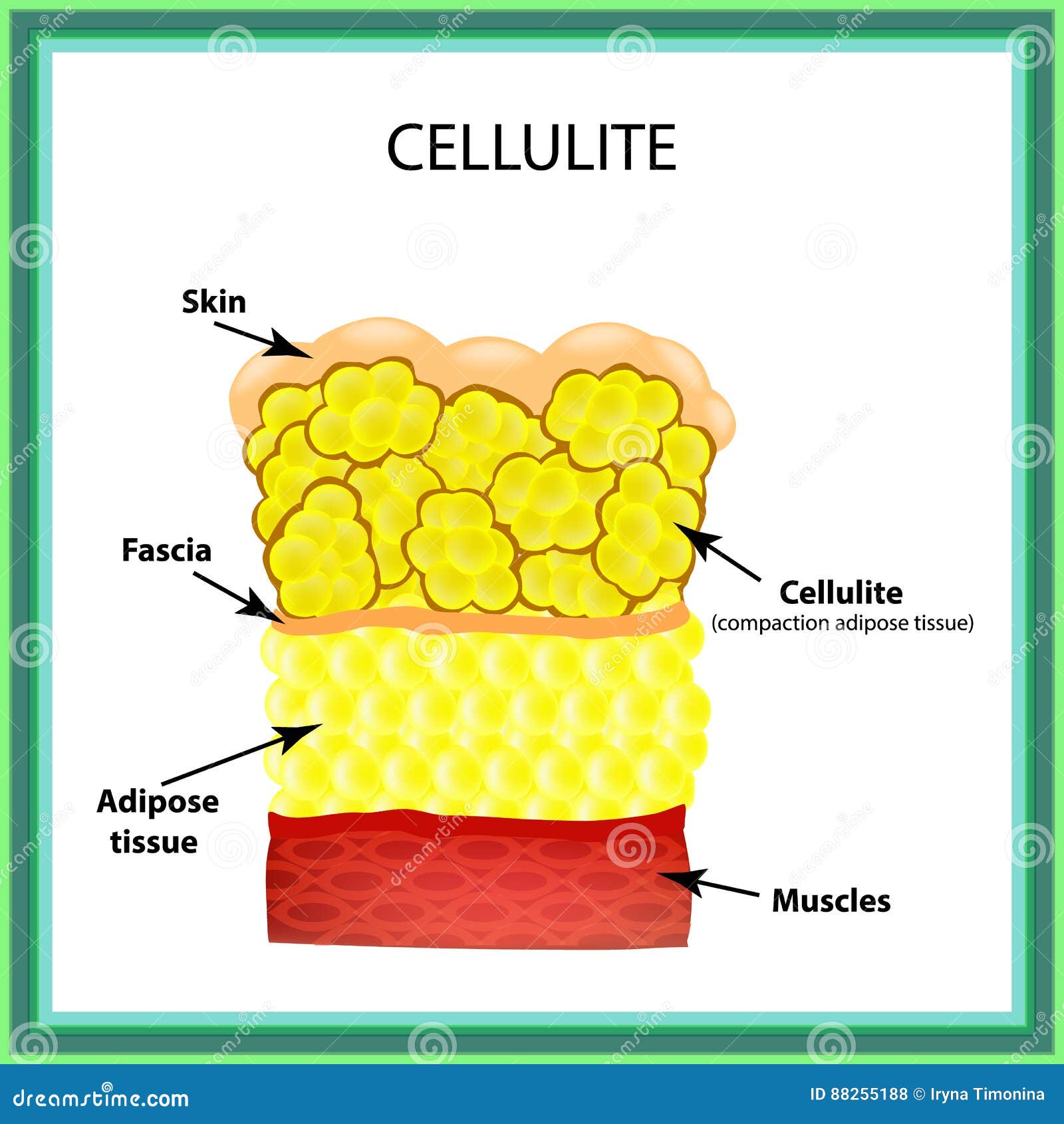 CELLULITE

Skin

Fascia

Cellulite
(compaction adipose tissue)

Adipose tissue

Muscles

dreamstime.com

ID 88255188 © Iryna Timonina