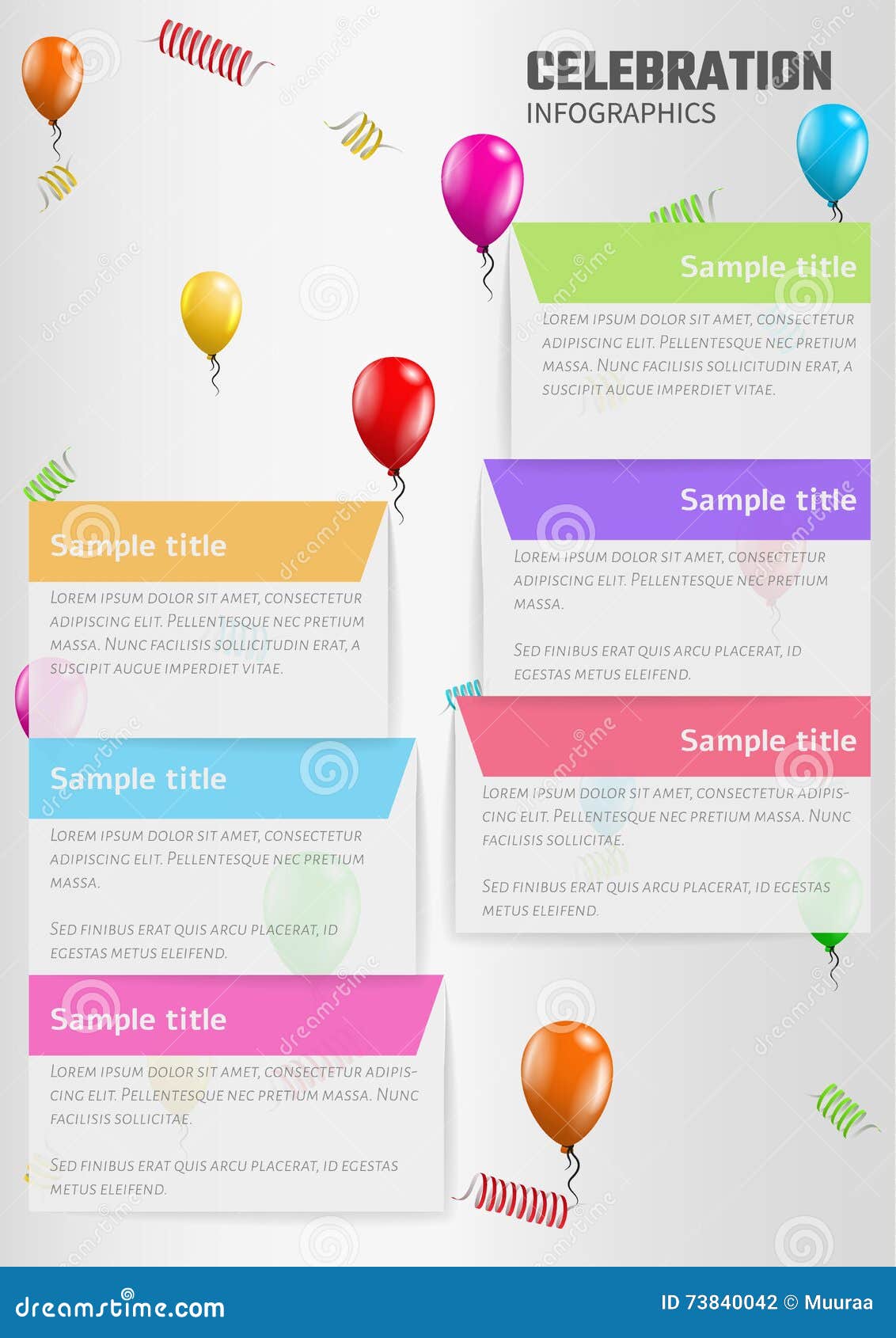 CELEBRATION
INFOGRAPHICS

Sample title
Lorem ipsum dolor sit amet, consectetur adipiscing elit. Pellentesque nec pretium massa. Nunc facilisis sollicitudin erat, a suscipit augue imperdiet vitae.

Sample title
Lorem ipsum dolor sit amet, consectetur adipiscing elit. Pellentesque nec pretium massa.

Sed finibus erat quis arcu placerat, id egestas metus eleifend.

Sample title
Lorem ipsum dolor sit amet, consectetur adipiscing elit. Pellentesque nec pretium massa. Nunc facilisis sollicitae.

Sed finibus erat quis arcu placerat, id egestas metus eleifend.

Sample title
Lorem ipsum dolor sit amet, consectetur adipiscing elit. Pellentesque nec pretium massa. Nunc facilisis sollicitudin erat, a suscipit augue imperdiet vitae.

Sample title
Lorem ipsum dolor sit amet, consectetur adipiscing elit. Pellentesque nec pretium massa.

Sed finibus erat quis arcu placerat, id egestas metus eleifend.

Sample title
Lorem ipsum dolor sit amet, consectetur adipiscing elit. Pellentesque nec pretium massa. Nunc facilisis sollicitae.

Sed finibus erat quis arcu placerat, id egestas metus eleifend.

dreamstime.com
ID 73840042 © Muuraa