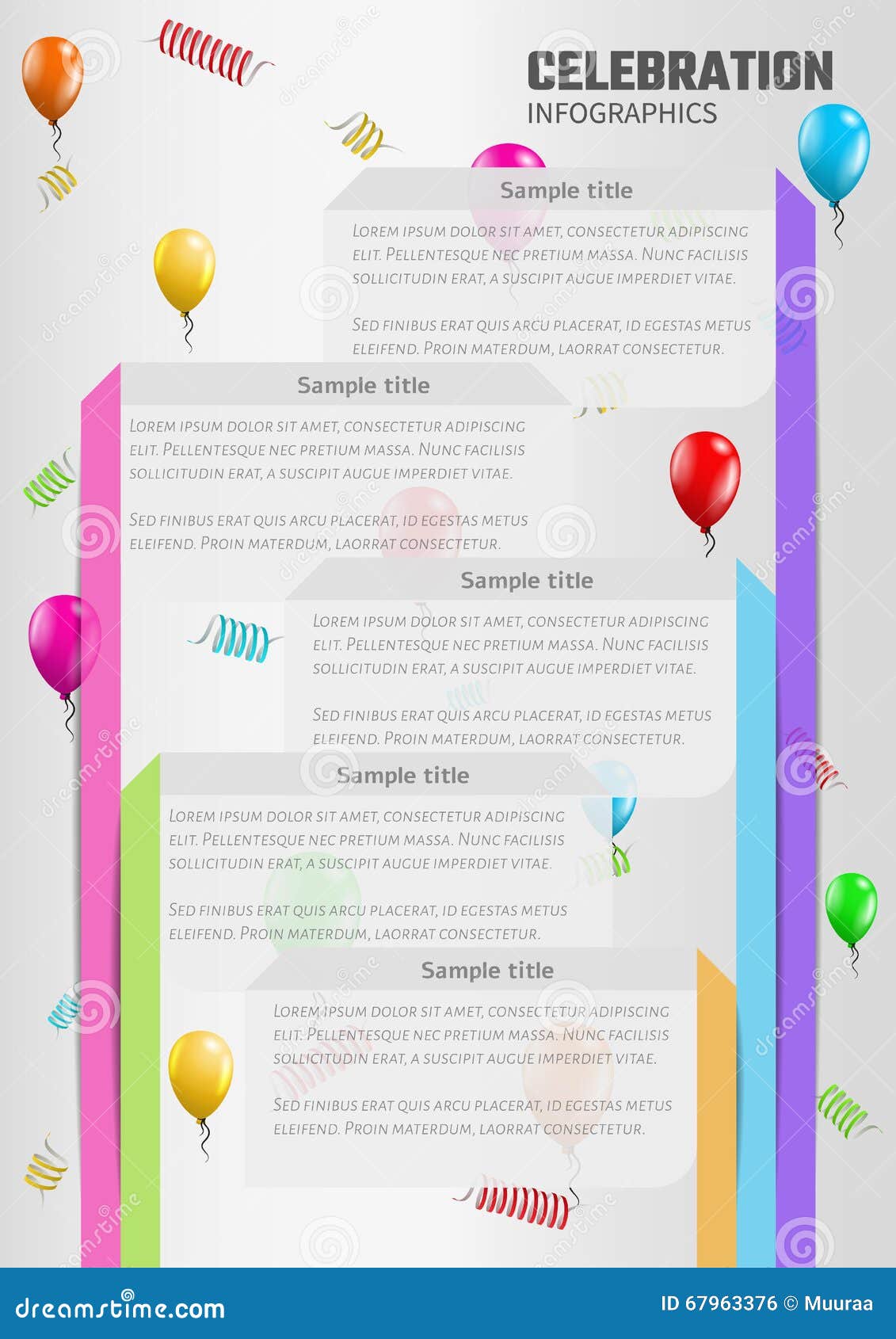 CELEBRATION
INFOGRAPHICS

Sample title

Lorem ipsum dolor sit amet, consectetur adipiscing elit. Pellentesque nec pretium massa. Nunc facilisis sollicitudin erat, a suscipit augue imperdiet vitae.

Sed finibus erat quis arcu placerat, id egestas metus eleifend. Proin materdum, laorrat consectetur.

Sample title

Lorem ipsum dolor sit amet, consectetur adipiscing elit. Pellentesque nec pretium massa. Nunc facilisis sollicitudin erat, a suscipit augue imperdiet vitae.

Sed finibus erat quis arcu placerat, id egestas metus eleifend. Proin materdum, laorrat consectetur.

Sample title

Lorem ipsum dolor sit amet, consectetur adipiscing elit. Pellentesque nec pretium massa. Nunc facilisis sollicitudin erat, a suscipit augue imperdiet vitae.

Sed finibus erat quis arcu placerat, id egestas metus eleifend. Proin materdum, laorrat consectetur.

Sample title

Lorem ipsum dolor sit amet, consectetur adipiscing elit. Pellentesque nec pretium massa. Nunc facilisis sollicitudin erat, a suscipit augue imperdiet vitae.

Sed finibus erat quis arcu placerat, id egestas metus eleifend. Proin materdum, laorrat consectetur.

Sample title

Lorem ipsum dolor sit amet, consectetur adipiscing elit. Pellentesque nec pretium massa. Nunc facilisis sollicitudin erat, a suscipit augue imperdiet vitae.

Sed finibus erat quis arcu placerat, id egestas metus eleifend. Proin materdum, laorrat consectetur.

dreamstime.com
ID 67963376 © Muuraa