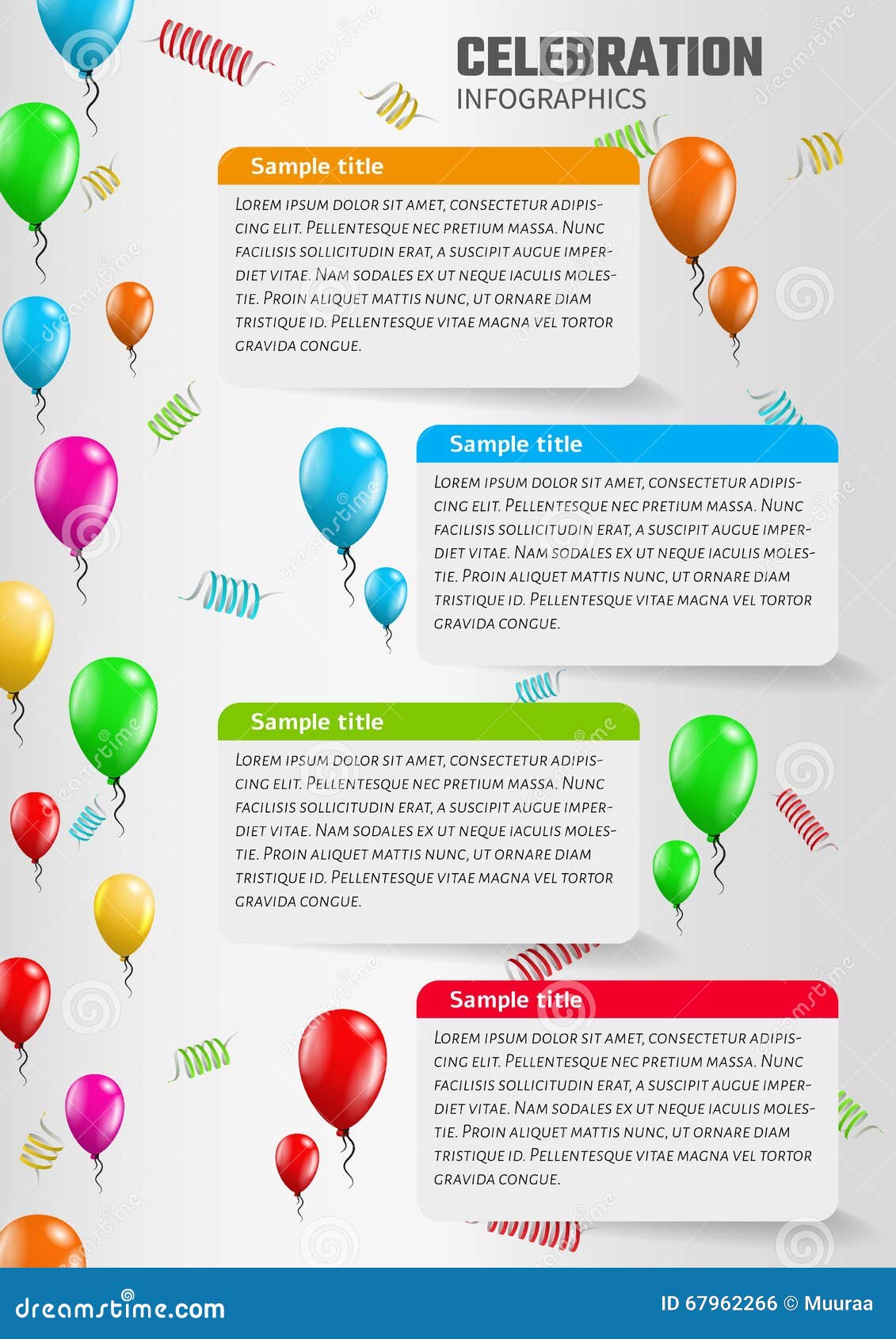 CELEBRATION
INFOGRAPHICS

Sample title

Lorem ipsum dolor sit amet, consectetur adipiscing elit. Pellentesque nec pretium massa. Nunc facilisis sollicitudin erat, a suscipit augue imperdiet vitae. Nam sodales ex ut neque iaculis molestie. Proin aliquet mattis nunc, ut ornare diam tristique id. Pellentesque vitae magna vel tortor gravida congue.

Sample title

Lorem ipsum dolor sit amet, consectetur adipiscing elit. Pellentesque nec pretium massa. Nunc facilisis sollicitudin erat, a suscipit augue imperdiet vitae. Nam sodales ex ut neque iaculis molestie. Proin aliquet mattis nunc, ut ornare diam tristique id. Pellentesque vitae magna vel tortor gravida congue.

Sample title

Lorem ipsum dolor sit amet, consectetur adipiscing elit. Pellentesque nec pretium massa. Nunc facilisis sollicitudin erat, a suscipit augue imperdiet vitae. Nam sodales ex ut neque iaculis molestie. Proin aliquet mattis nunc, ut ornare diam tristique id. Pellentesque vitae magna vel tortor gravida congue.

Sample title

Lorem ipsum dolor sit amet, consectetur adipiscing elit. Pellentesque nec pretium massa. Nunc facilisis sollicitudin erat, a suscipit augue imperdiet vitae. Nam sodales ex ut neque iaculis molestie. Proin aliquet mattis nunc, ut ornare diam tristique id. Pellentesque vitae magna vel tortor gravida congue.

dreamstime.com
ID 67962266 © Muuraa