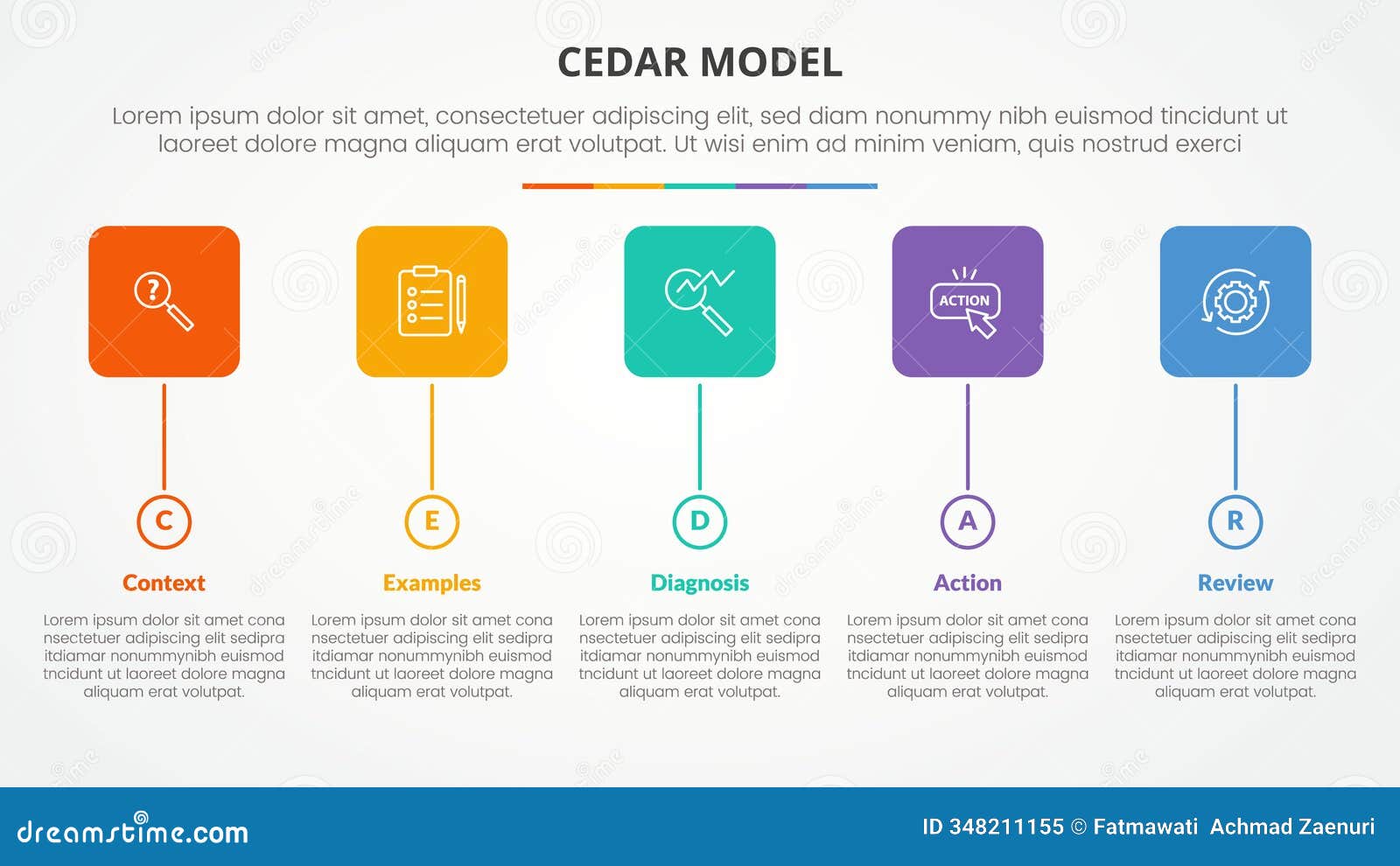 CEDAR MODEL

Lorem ipsum dolor sit amet, consectetuer adipiscing elit, sed diam nonummy nibh euismod tincidunt ut laoreet dolore magna aliquam erat volutpat. Ut wisi enim ad minim veniam, quis nostrud exerci

ACTION

C

Context

Lorem ipsum dolor sit amet cona nsectetuer adipiscing elit sedipra itdiamar nonummynibh euismod tncidunt ut laoreet dolore magna aliquam erat volutpat.

E

Examples

Lorem ipsum dolor sit amet cona nsectetuer adipiscing elit sedipra itdiamar nonummynibh euismod tncidunt ut laoreet dolore magna aliquam erat volutpat.

D

Diagnosis

Lorem ipsum dolor sit amet cona nsectetuer adipiscing elit sedipra itdiamar nonummynibh euismod tncidunt ut laoreet dolore magna aliquam erat volutpat.

A

Action

Lorem ipsum dolor sit amet cona nsectetuer adipiscing elit sedipra itdiamar nonummynibh euismod tncidunt ut laoreet dolore magna aliquam erat volutpat.

R

Review

Lorem ipsum dolor sit amet cona nsectetuer adipiscing elit sedipra itdiamar nonummynibh euismod tncidunt ut laoreet dolore magna aliquam erat volutpat.

dreamstime.com

ID 348211155 © Fatmawati Achmad Zaenuri