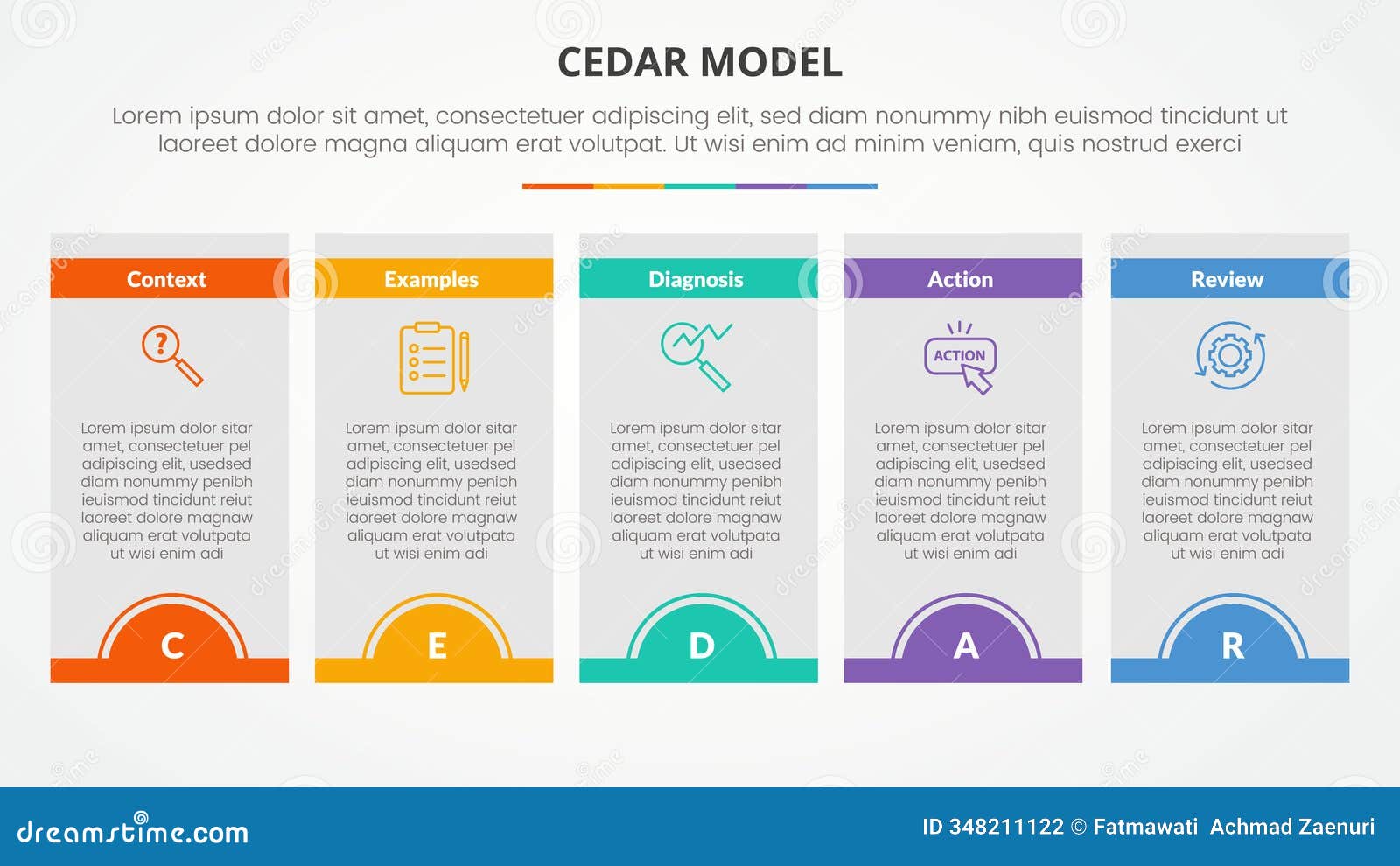 CEDAR MODEL

Lorem ipsum dolor sit amet, consectetuer adipiscing elit, sed diam nonummy nibh euismod tincidunt ut laoreet dolore magna aliquam erat volutpat. Ut wisi enim ad minim veniam, quis nostrud exerci

Context

Lorem ipsum dolor sitar amet, consectetuer pel adipiscing elit, usedsed diam nonummy penibh ieuismod tincidunt reiut laoreet dolore magnaw aliquam erat volutpata ut wisi enim adi

C

Examples

Lorem ipsum dolor sitar amet, consectetuer pel adipiscing elit, usedsed diam nonummy penibh ieuismod tincidunt reiut laoreet dolore magnaw aliquam erat volutpata ut wisi enim adi

E

Diagnosis

Lorem ipsum dolor sitar amet, consectetuer pel adipiscing elit, usedsed diam nonummy penibh ieuismod tincidunt reiut laoreet dolore magnaw aliquam erat volutpata ut wisi enim adi

D

Action

ACTION

Lorem ipsum dolor sitar amet, consectetuer pel adipiscing elit, usedsed diam nonummy penibh ieuismod tincidunt reiut laoreet dolore magnaw aliquam erat volutpata ut wisi enim adi

A

Review

Lorem ipsum dolor sitar amet, consectetuer pel adipiscing elit, usedsed diam nonummy penibh ieuismod tincidunt reiut laoreet dolore magnaw aliquam erat volutpata ut wisi enim adi

R

dreamstime.com

ID 348211122 © Fatmawati Achmad Zaenuri