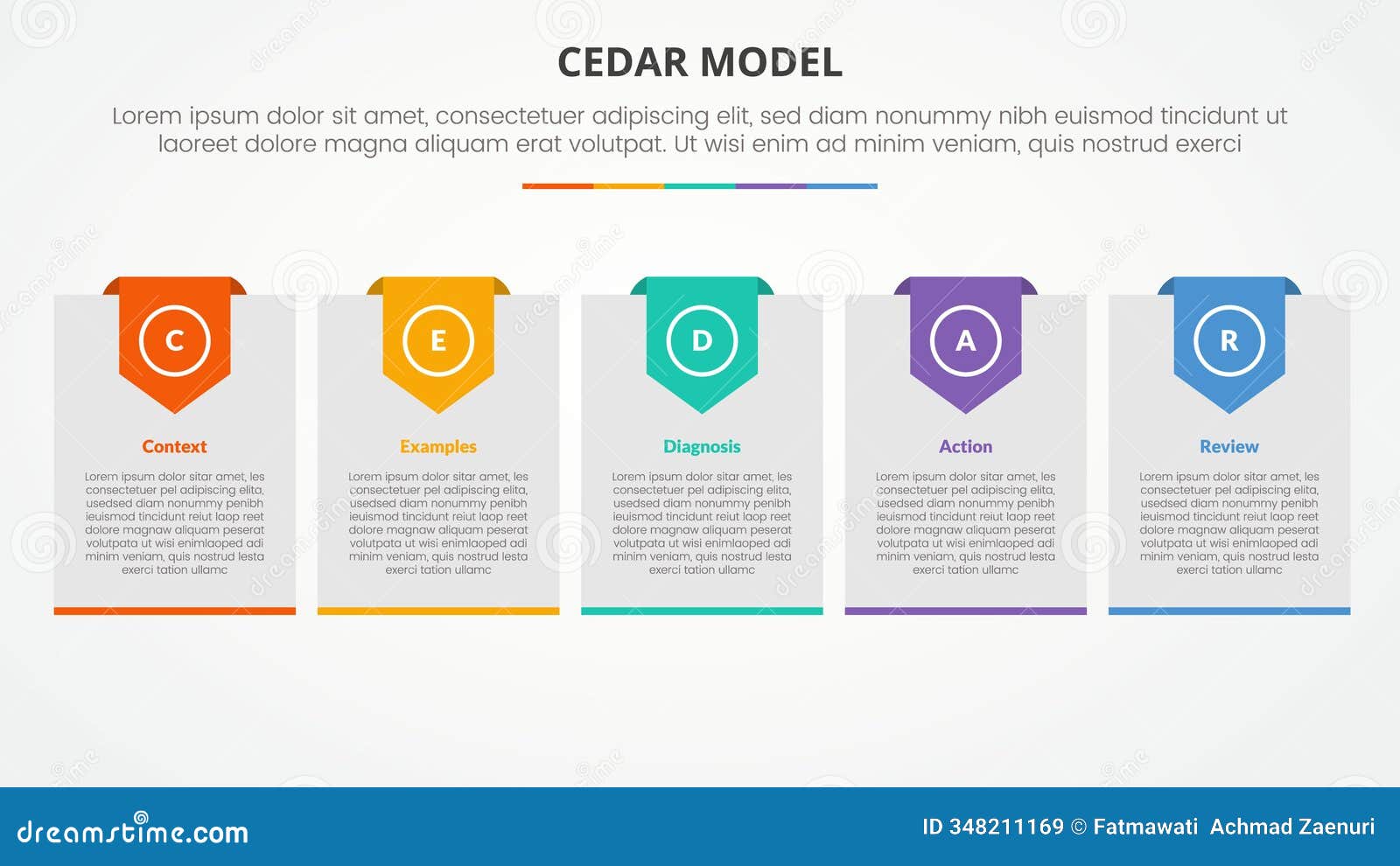 CEDAR MODEL

Lorem ipsum dolor sit amet, consectetuer adipiscing elit, sed diam nonummy nibh euismod tincidunt ut laoreet dolore magna aliquam erat volutpat. Ut wisi enim ad minim veniam, quis nostrud exerci

C

Context

Lorem ipsum dolor sitar amet, les consectetuer pel adipiscing elita, usedsed diam nonummy penibh ieuismod tincidunt reiut laop reet dolore magnaw aliquam peserat volutpata ut wisi enimlaoped adi minim veniam, quis nostrud lesta exerci tation ullamc

E

Examples

Lorem ipsum dolor sitar amet, les consectetuer pel adipiscing elita, usedsed diam nonummy penibh ieuismod tincidunt reiut laop reet dolore magnaw aliquam peserat volutpata ut wisi enimlaoped adi minim veniam, quis nostrud lesta exerci tation ullamc

D

Diagnosis

Lorem ipsum dolor sitar amet, les consectetuer pel adipiscing elita, usedsed diam nonummy penibh ieuismod tincidunt reiut laop reet dolore magnaw aliquam peserat volutpata ut wisi enimlaoped adi minim veniam, quis nostrud lesta exerci tation ullamc

A

Action

Lorem ipsum dolor sitar amet, les consectetuer pel adipiscing elita, usedsed diam nonummy penibh ieuismod tincidunt reiut laop reet dolore magnaw aliquam peserat volutpata ut wisi enimlaoped adi minim veniam, quis nostrud lesta exerci tation ullamc

R

Review

Lorem ipsum dolor sitar amet, les consectetuer pel adipiscing elita, usedsed diam nonummy penibh ieuismod tincidunt reiut laop reet dolore magnaw aliquam peserat volutpata ut wisi enimlaoped adi minim veniam, quis nostrud lesta exerci tation ullamc

dreamstime.com

ID 348211169 © Fatmawati Achmad Zaenuri