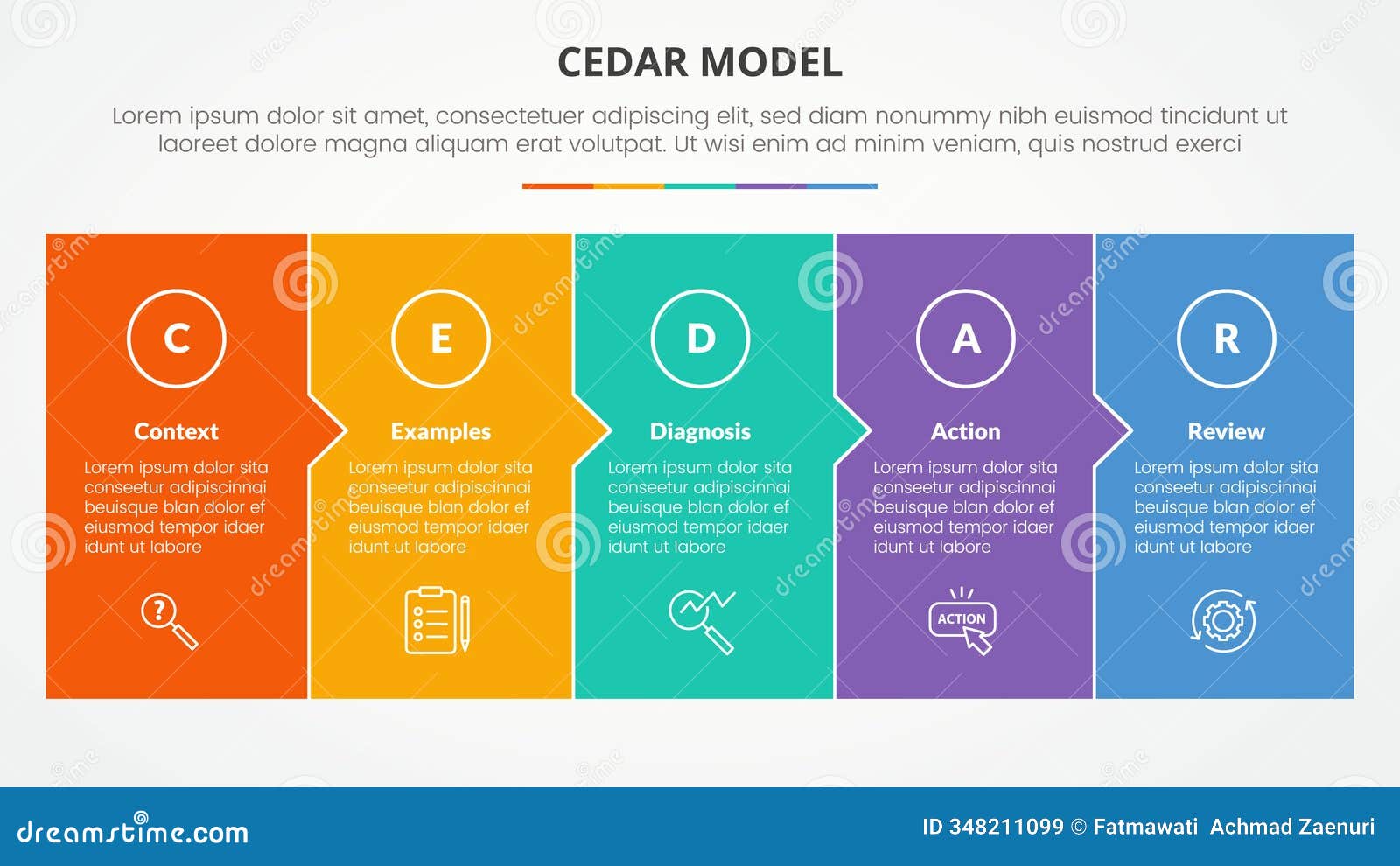 CEDAR MODEL

Lorem ipsum dolor sit amet, consectetuer adipiscing elit, sed diam nonummy nibh euismod tincidunt ut laoreet dolore magna aliquam erat volutpat. Ut wisi enim ad minim veniam, quis nostrud exerci

C

Context

Lorem ipsum dolor sita conseetur adipiscinnai beuisque blan dolor ef eiusmod tempor idaer idunt ut labore

E

Examples

Lorem ipsum dolor sita conseetur adipiscinnai beuisque blan dolor ef eiusmod tempor idaer idunt ut labore

D

Diagnosis

Lorem ipsum dolor sita conseetur adipiscinnai beuisque blan dolor ef eiusmod tempor idaer idunt ut labore

A

Action

Lorem ipsum dolor sita conseetur adipiscinnai beuisque blan dolor ef eiusmod tempor idaer idunt ut labore

ACTION

R

Review

Lorem ipsum dolor sita conseetur adipiscinnai beuisque blan dolor ef eiusmod tempor idaer idunt ut labore

dreamstime.com

ID 348211099 © Fatmawati Achmad Zaenuri