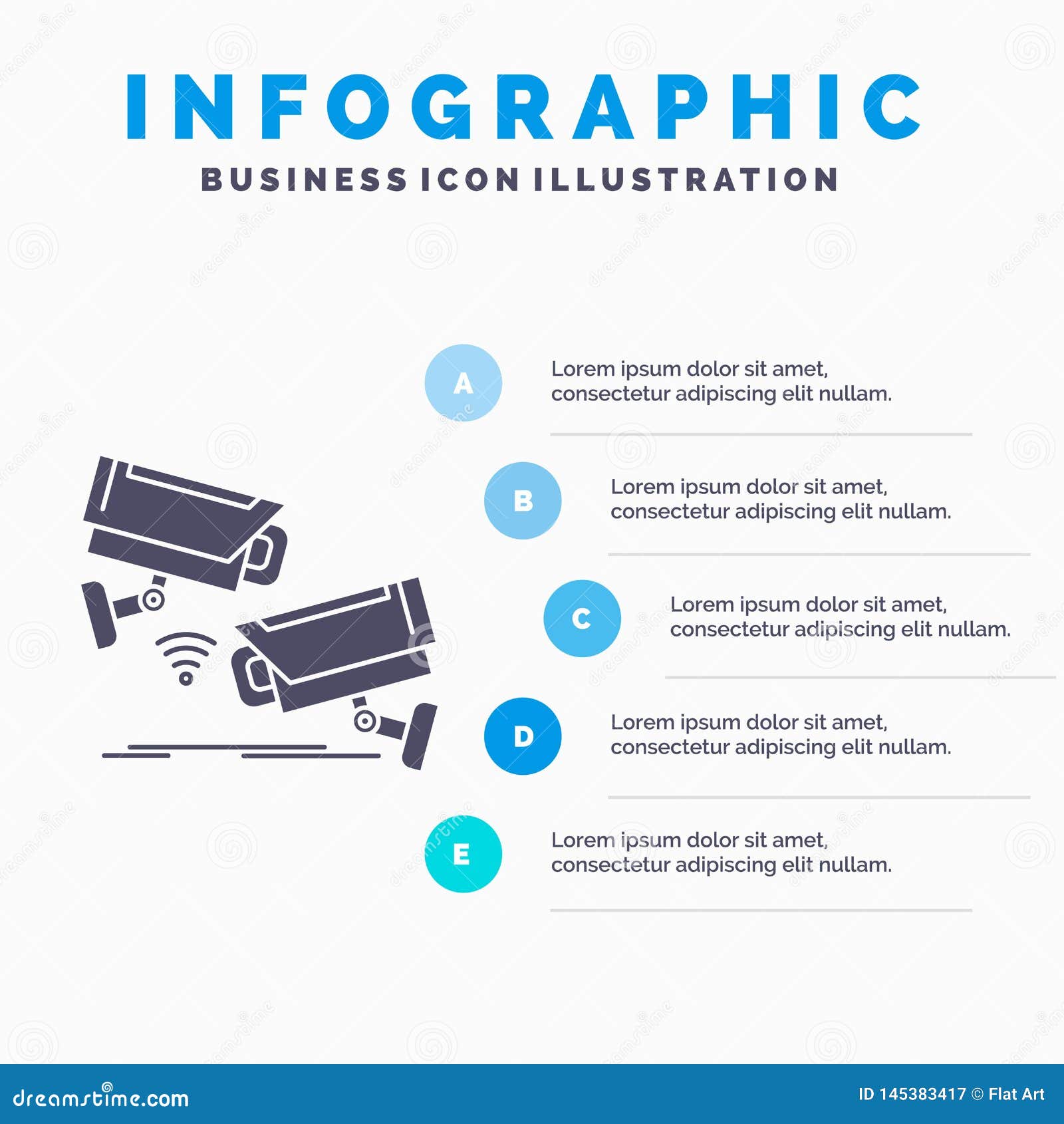 INFOGRAPHIC
BUSINESS ICON ILLUSTRATION

A
Lorem ipsum dolor sit amet, consectetur adipiscing elit nullam.

B
Lorem ipsum dolor sit amet, consectetur adipiscing elit nullam.

C
Lorem ipsum dolor sit amet, consectetur adipiscing elit nullam.

D
Lorem ipsum dolor sit amet, consectetur adipiscing elit nullam.

E
Lorem ipsum dolor sit amet, consectetur adipiscing elit nullam.

dreamstime.com
ID 145383417 © Flat Art