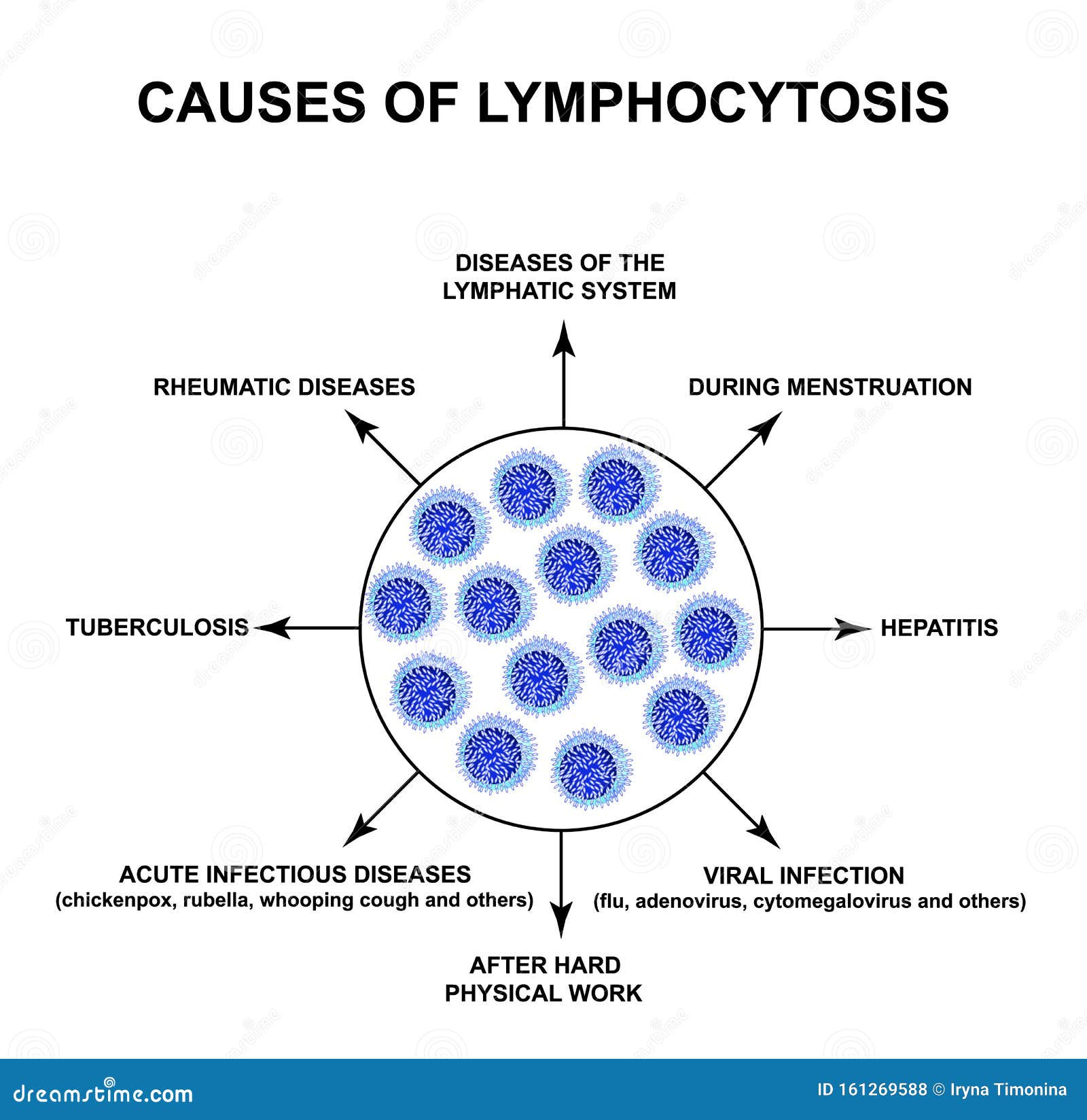 CAUSES OF LYMPHOCYTOSIS

DISEASES OF THE LYMPHATIC SYSTEM

RHEUMATIC DISEASES

DURING MENSTRUATION

TUBERCULOSIS

HEPATITIS

ACUTE INFECTIOUS DISEASES
(chickenpox, rubella, whooping cough and others)

VIRAL INFECTION
(flu, adenovirus, cytomegalovirus and others)

AFTER HARD PHYSICAL WORK

dreamstime.com

ID 161269588 © Iryna Timonina