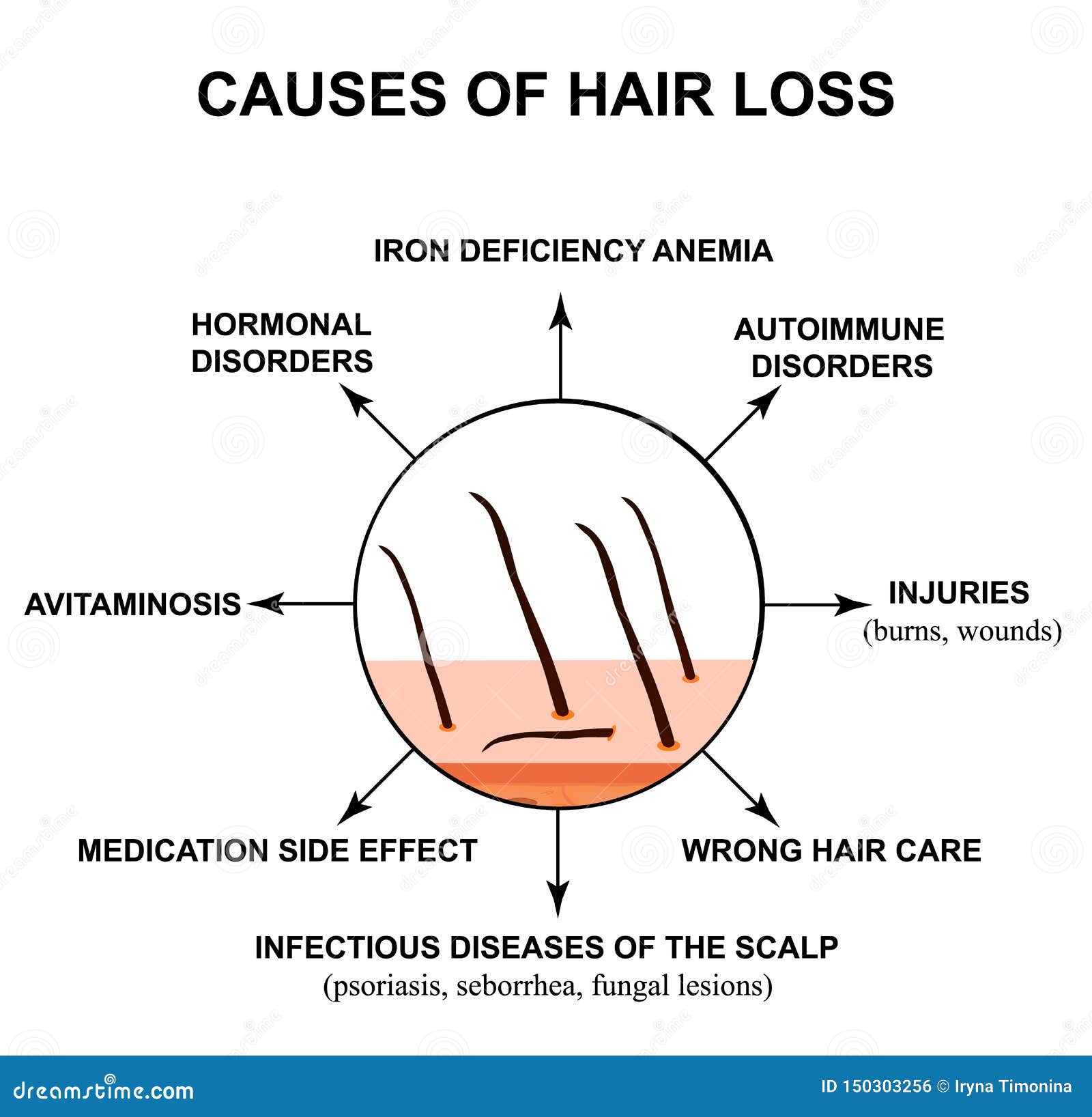 CAUSES OF HAIR LOSS

IRON DEFICIENCY ANEMIA

HORMONAL DISORDERS

AUTOIMMUNE DISORDERS

AVITAMINOSIS

INJURIES
(burns, wounds)

MEDICATION SIDE EFFECT

WRONG HAIR CARE

INFECTIOUS DISEASES OF THE SCALP
(psoriasis, seborrhea, fungal lesions)

dreamstime.com

ID 150303256 © Iryna Timonina